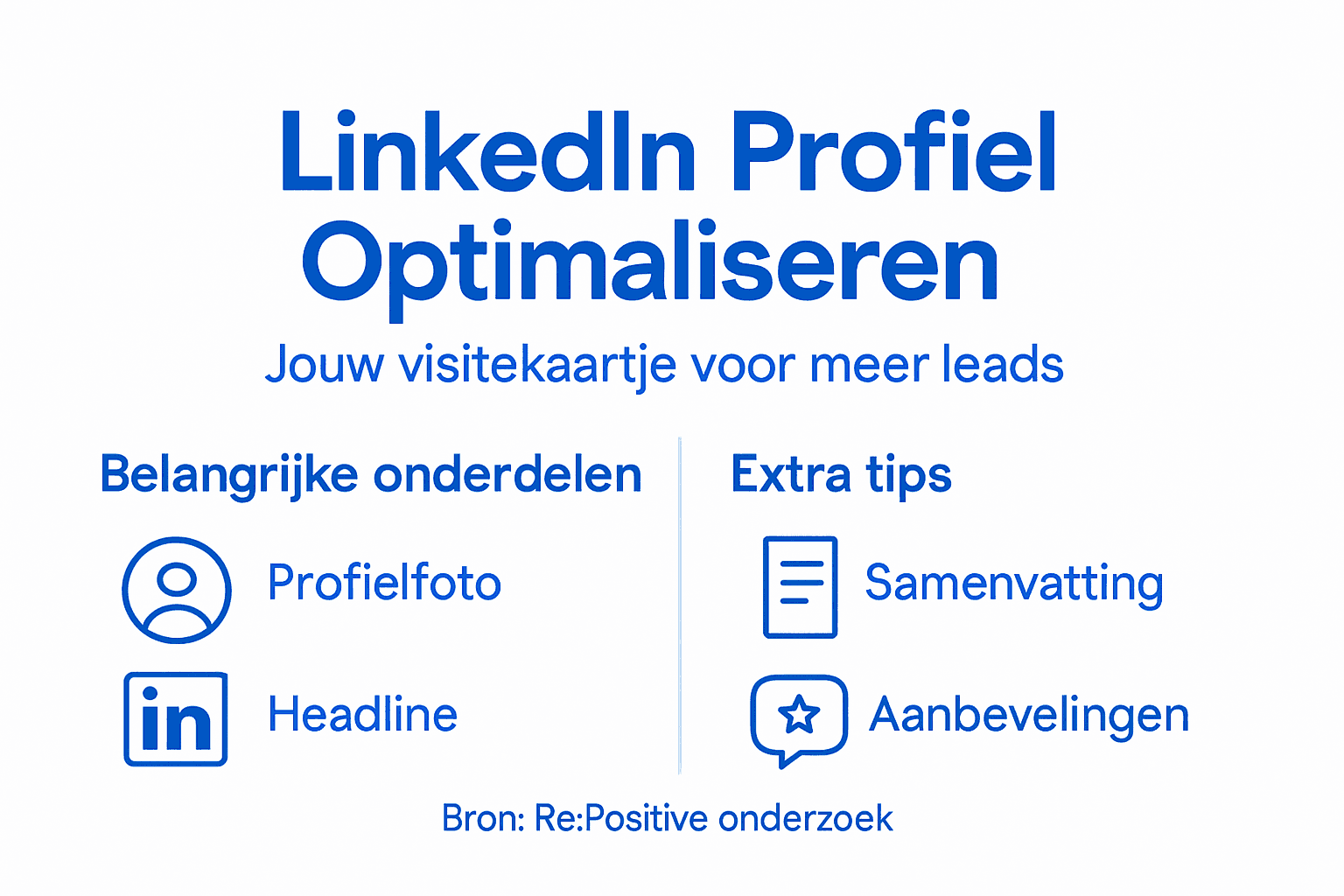 LinkedIn Profiel Optimaliseren

Jouw visitekaartje voor meer leads

Belangrijke onderdelen

Profielfoto

in

Headline

Extra tips

Samenvatting

Aanbevelingen

Bron: Re:Positive onderzoek