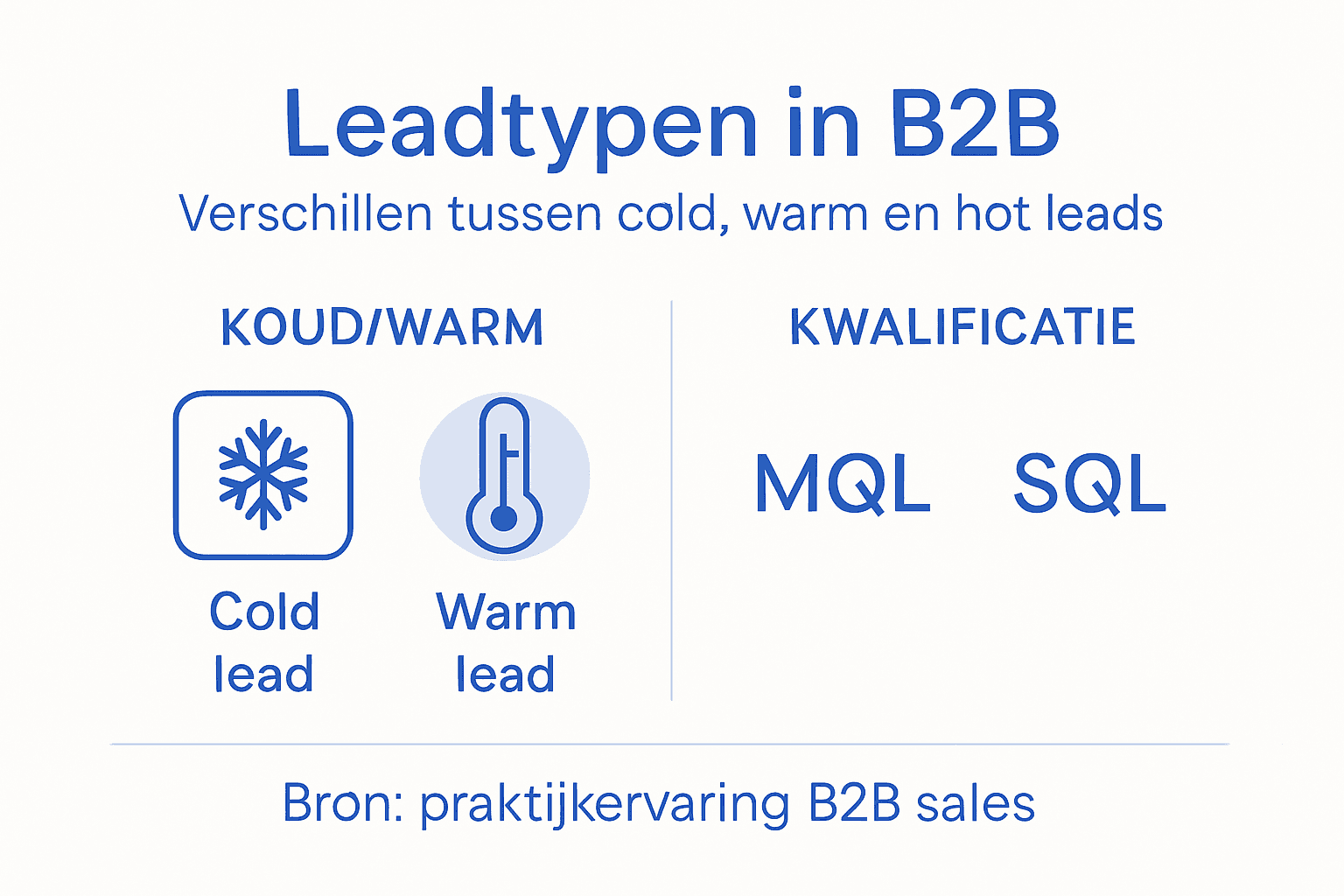 Leadtypen in B2B

Verschillen tussen cold, warm en hot leads

KOUD/WARM

Cold lead

Warm lead

KWALIFICATIE

MQL

SQL

Bron: praktijkervaring B2B sales