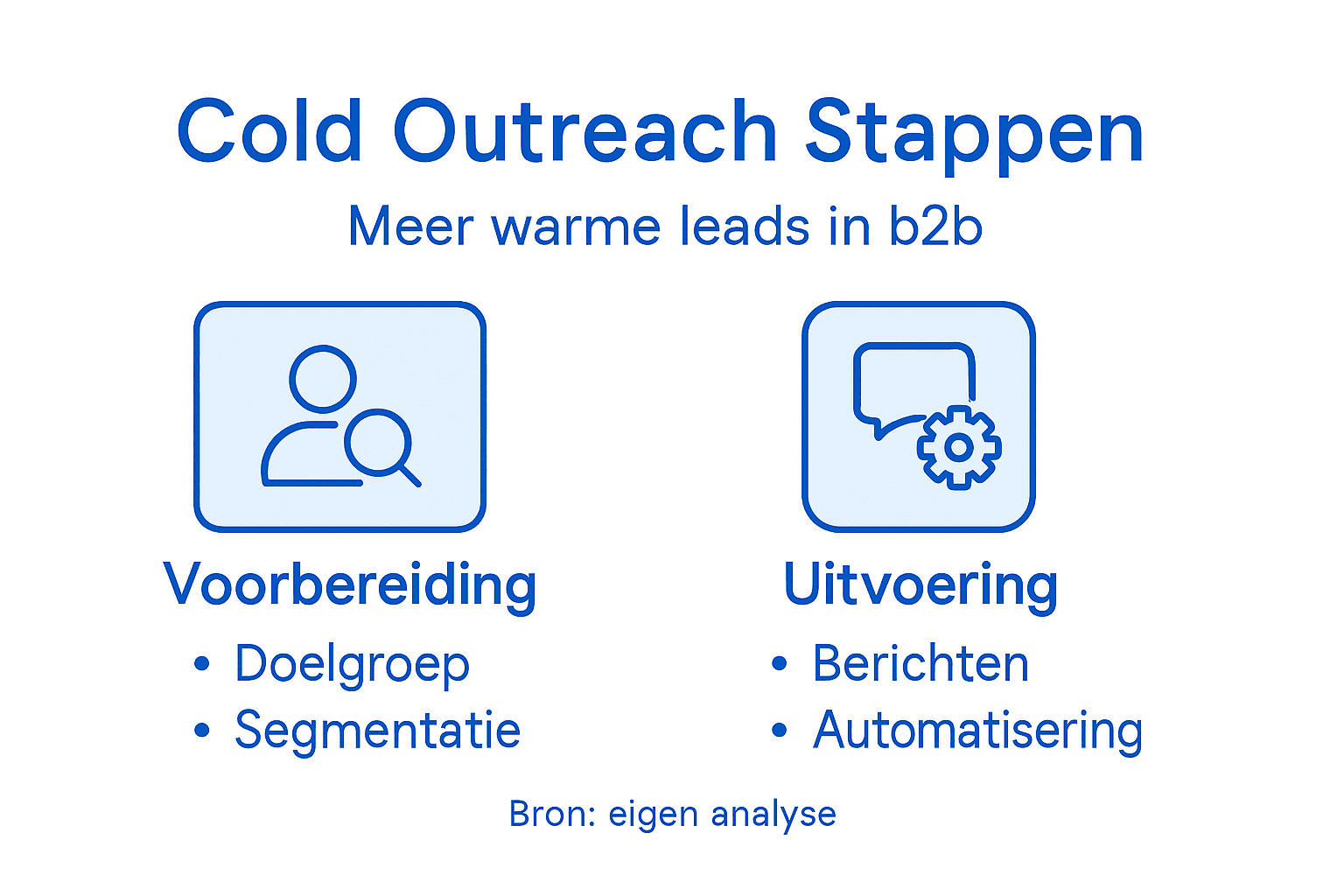 Cold Outreach Stappen

Meer warme leads in b2b

Voorbereiding

• Doelgroep
• Segmentatie

Uitvoering

• Berichten
• Automatisering

Bron: eigen analyse