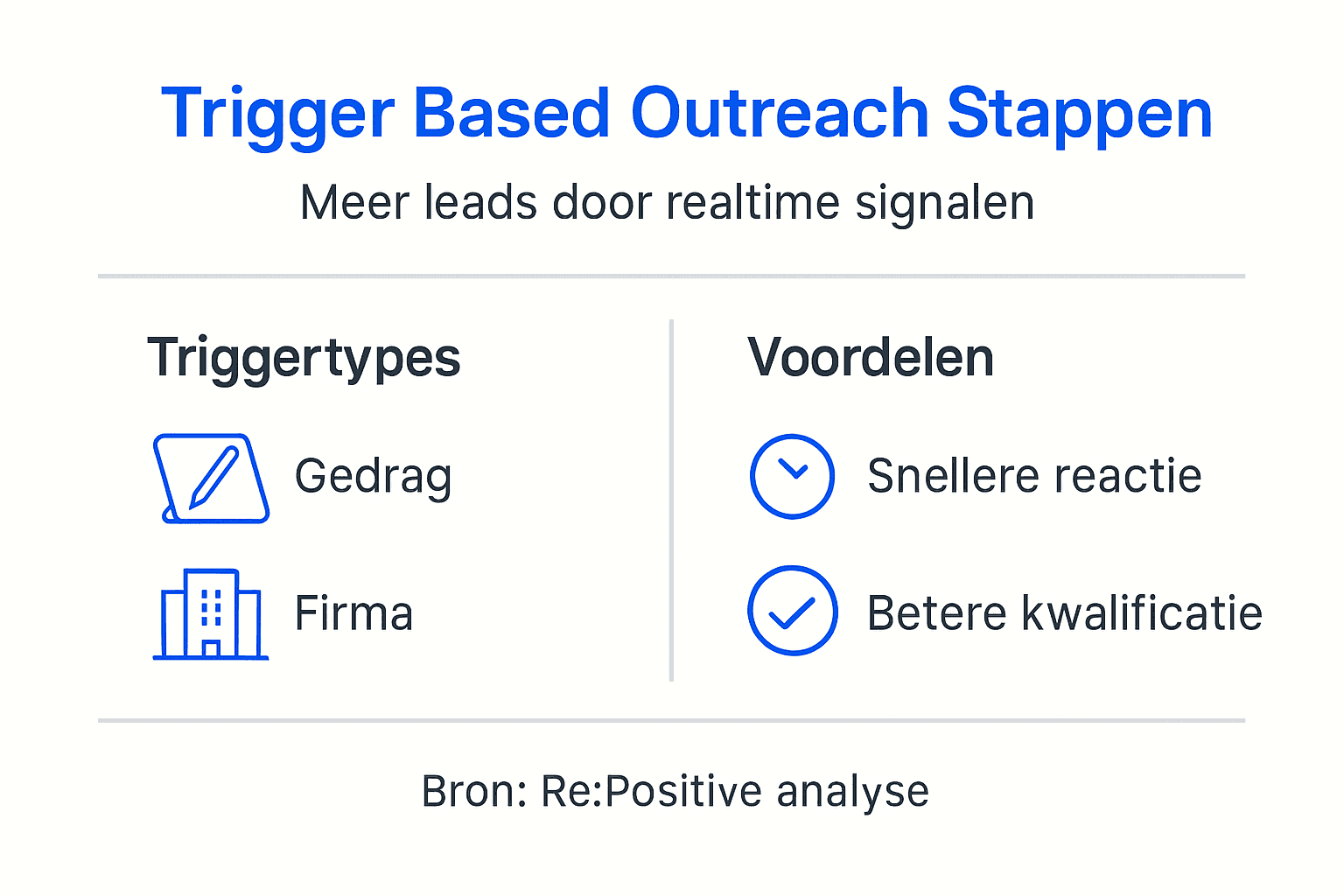 Trigger Based Outreach Stappen

Meer leads door realtime signalen

Triggertypes

Gedrag

Firma

Voordelen

Snellere reactie

Betere kwalificatie

Bron: Re:Positive analyse