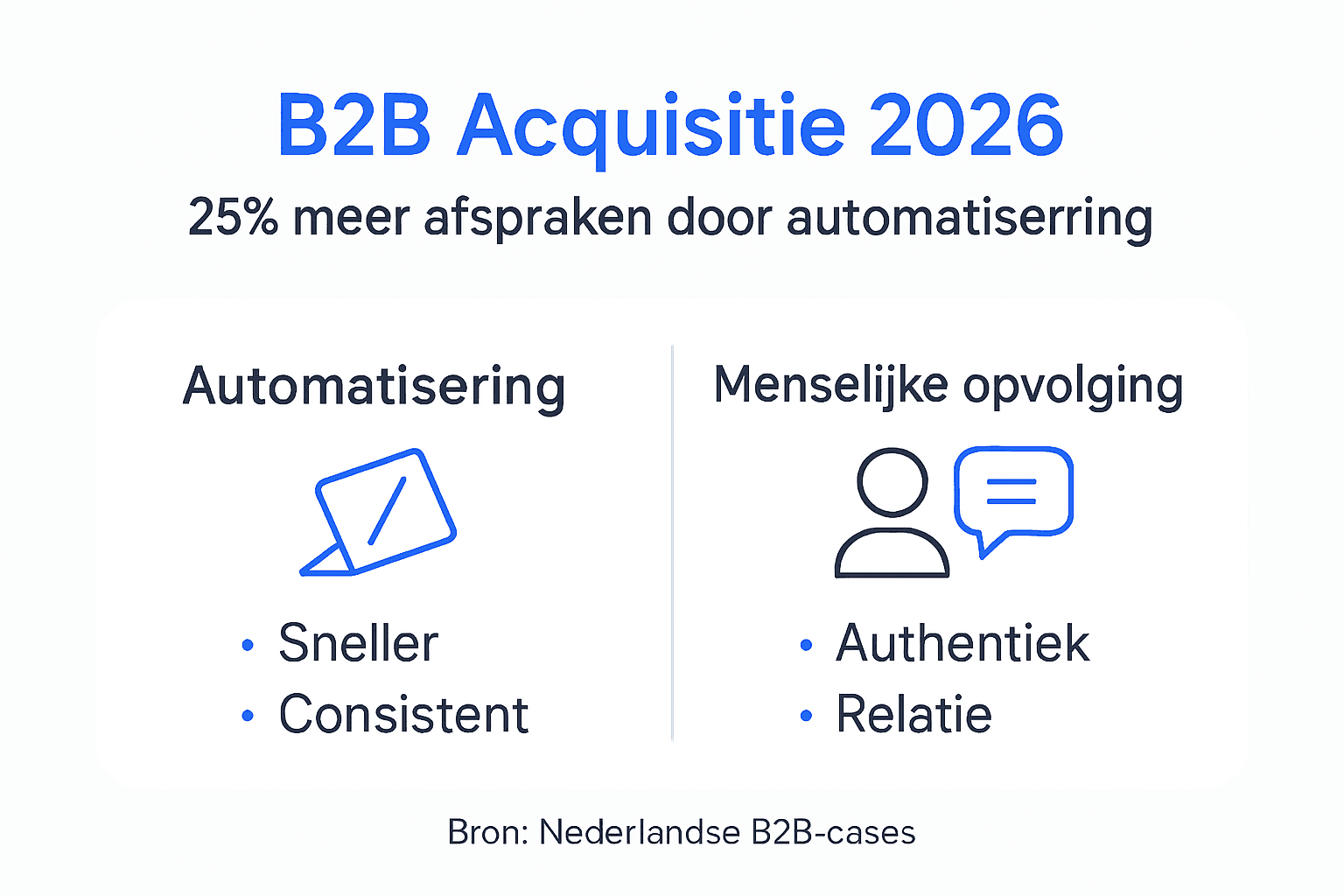 B2B Acquisitie 2026

25% meer afspraken door automatiserring

Automatisering

• Sneller
• Consistent

Menselijke opvolging

• Authentiek
• Relatie

Bron: Nederlandse B2B-cases