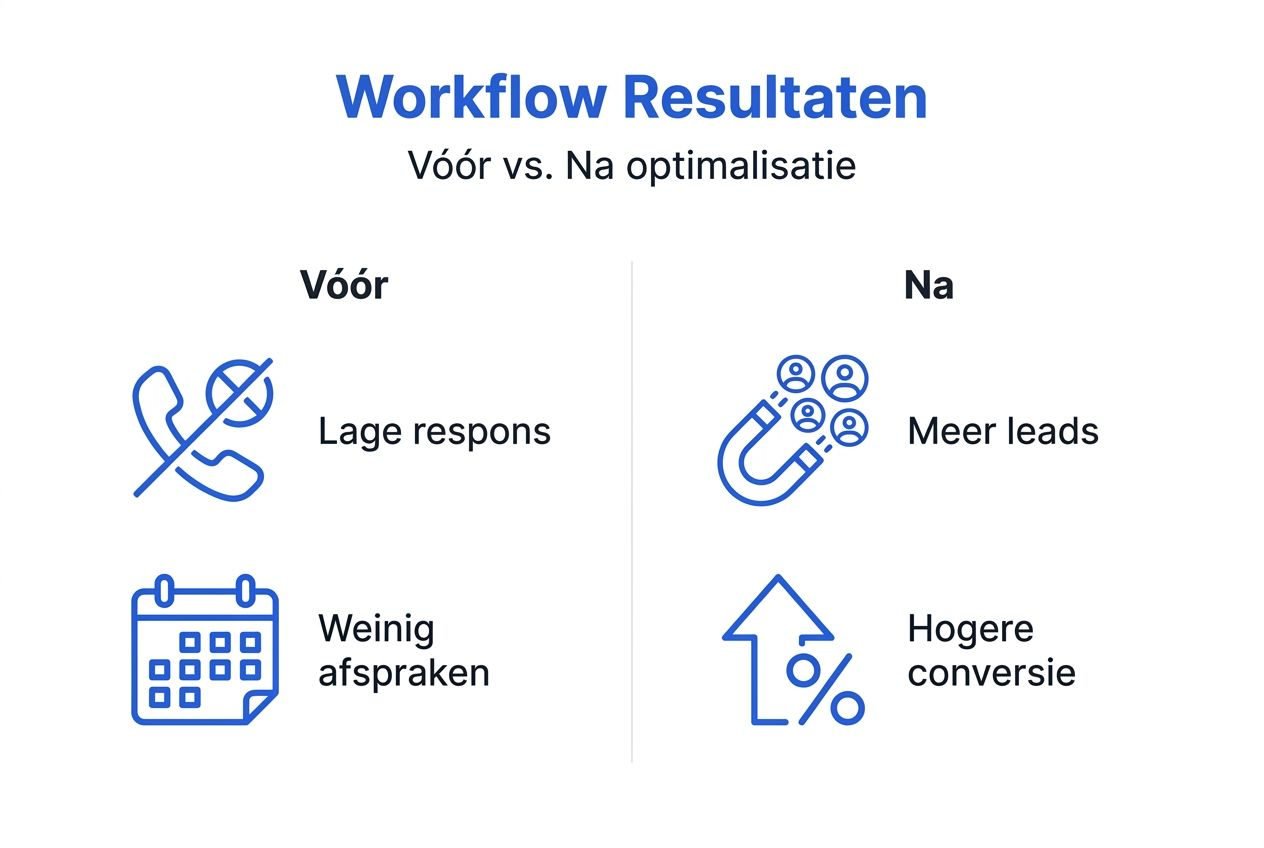 Workflow Resultaten

Vóór vs. Na optimalisatie

Vóór

Lage respons

Weinig afspraken

Na

Meer leads

Hogere conversie