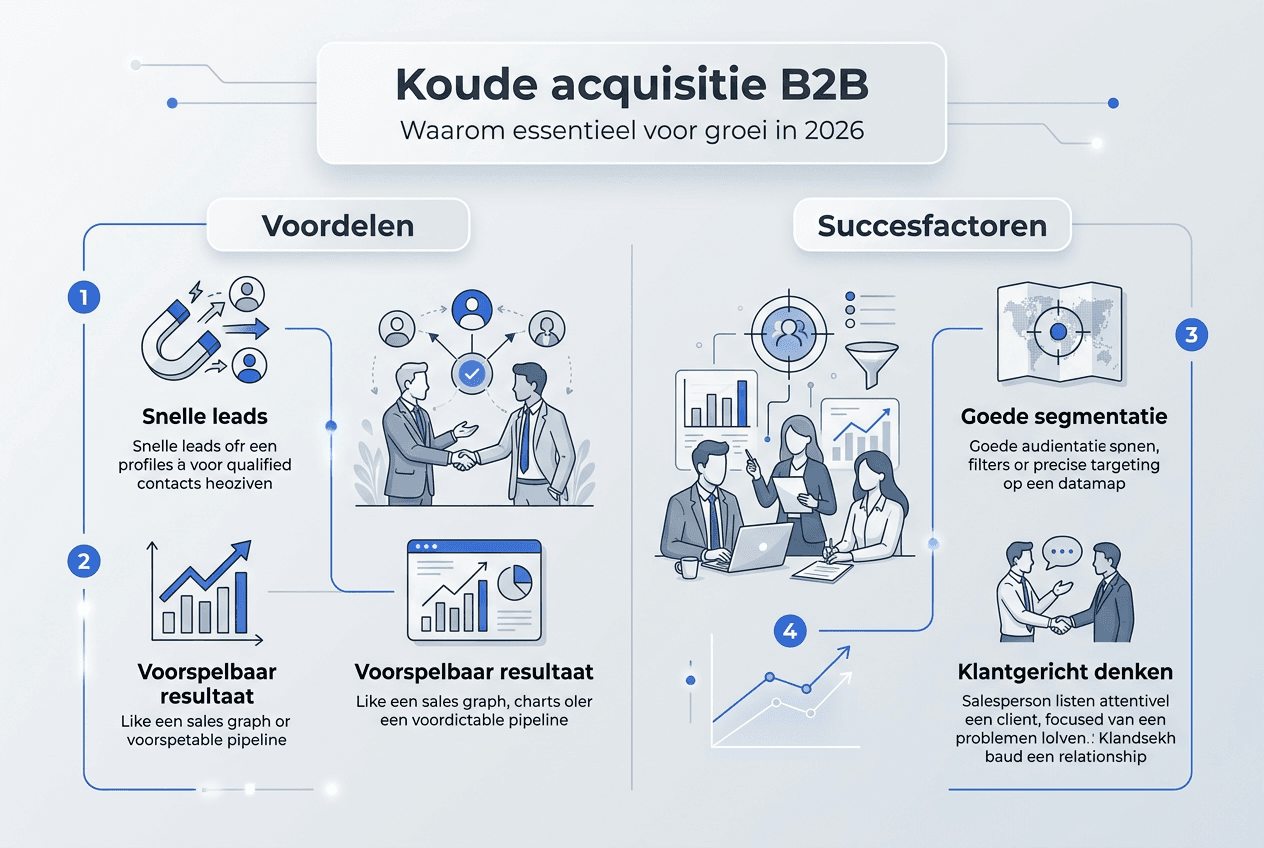 Koude acquisitie B2B
Waarom essentieel voor groei in 2026

Voordelen

1

Snelle leads
Snelle leads ofr een profiles à voor qualified contacts heoziven

2

Voorspelbaar resultaat
Like een sales graph or voorspetable pipeline

Voorspelbaar resultaat
Like een sales graph, charts oler een voordictable pipeline

Succesfactoren

3

Goede segmentatie
Goede audientatie spnen, filters or precise targeting op een datamap

4

Klantgericht denken
Salesperson listen attentivel een client, focused van een problemen lolven.: Klandsekh baud een relationship