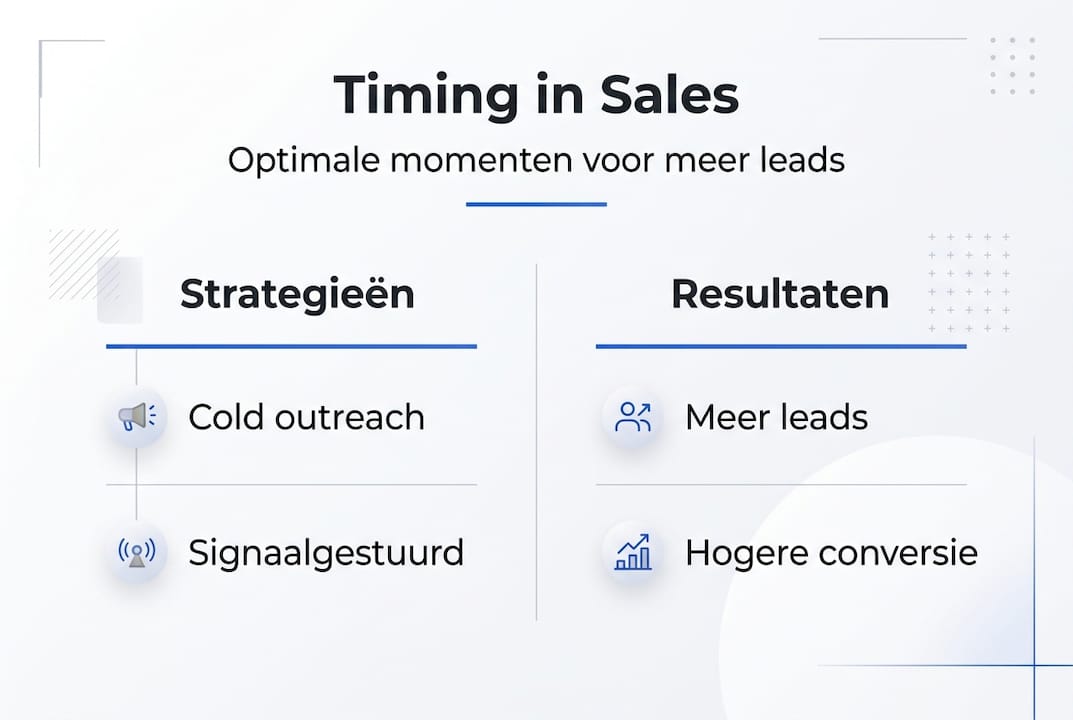 Timing in Sales

Optimale momenten voor meer leads

Strategieën

Cold outreach

Signaalgestuurd

Resultaten

Meer leads

Hogere conversie