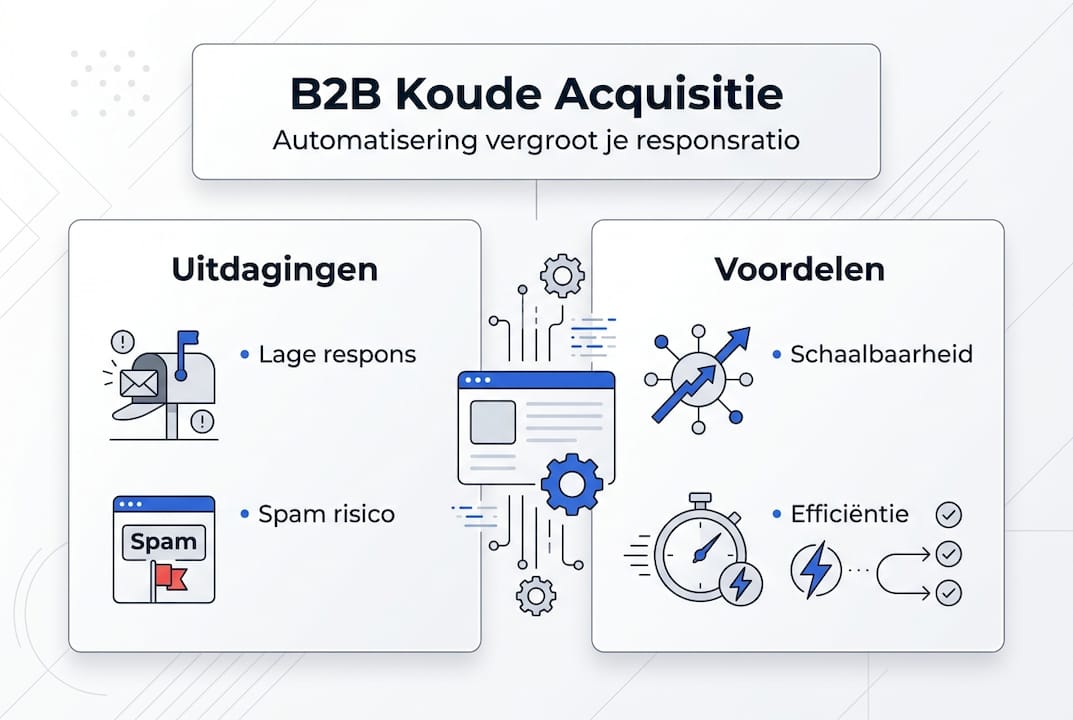 B2B Koude Acquisitie
Automatisering vergroot je responsratio

Uitdagingen

• Lage respons

Spam

• Spam risico

Voordelen

• Schaalbaarheid

• Efficiëntie