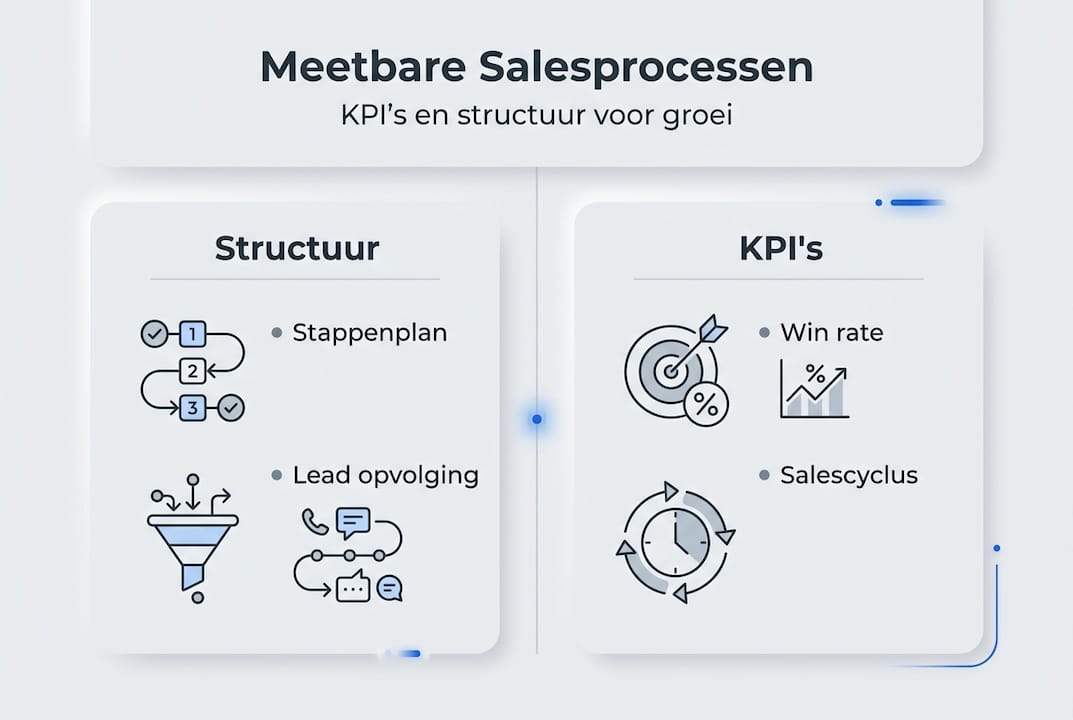 Meetbare Salesprocessen

KPI's en structuur voor groei

Structuur

1
2
3

Stappenplan

Lead opvolging

KPI's

Win rate

%

%

Salescyclus