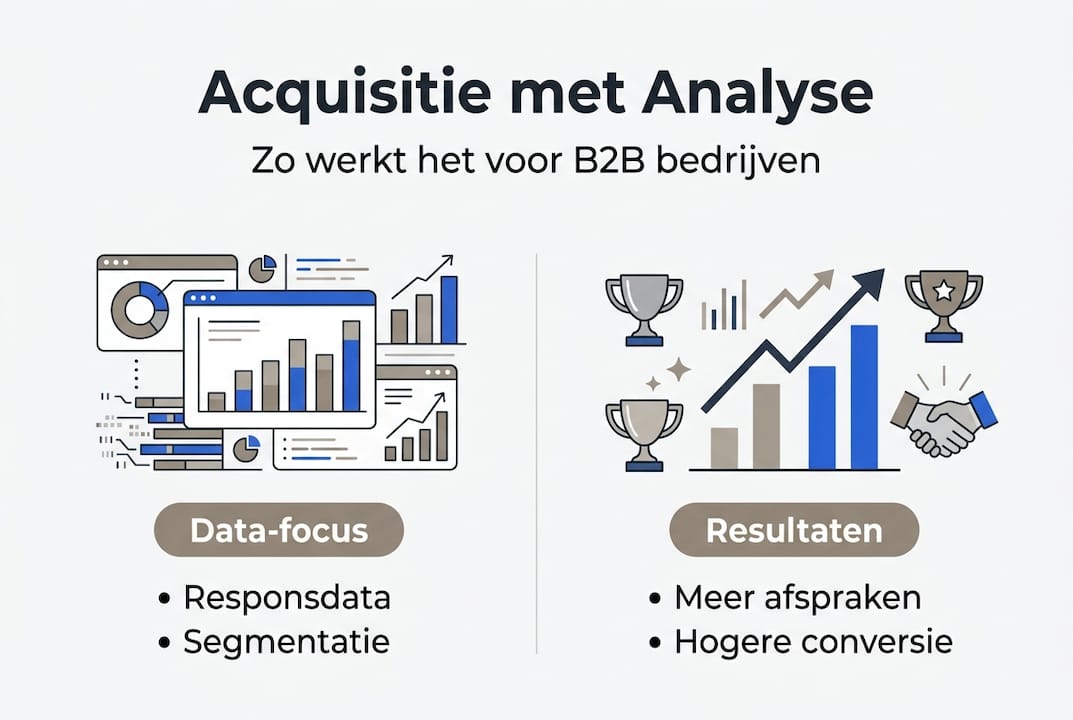 Acquisitie met Analyse

Zo werkt het voor B2B bedrijven

Data-focus

• Responsdata
• Segmentatie

Resultaten

• Meer afspraken
• Hogere conversie