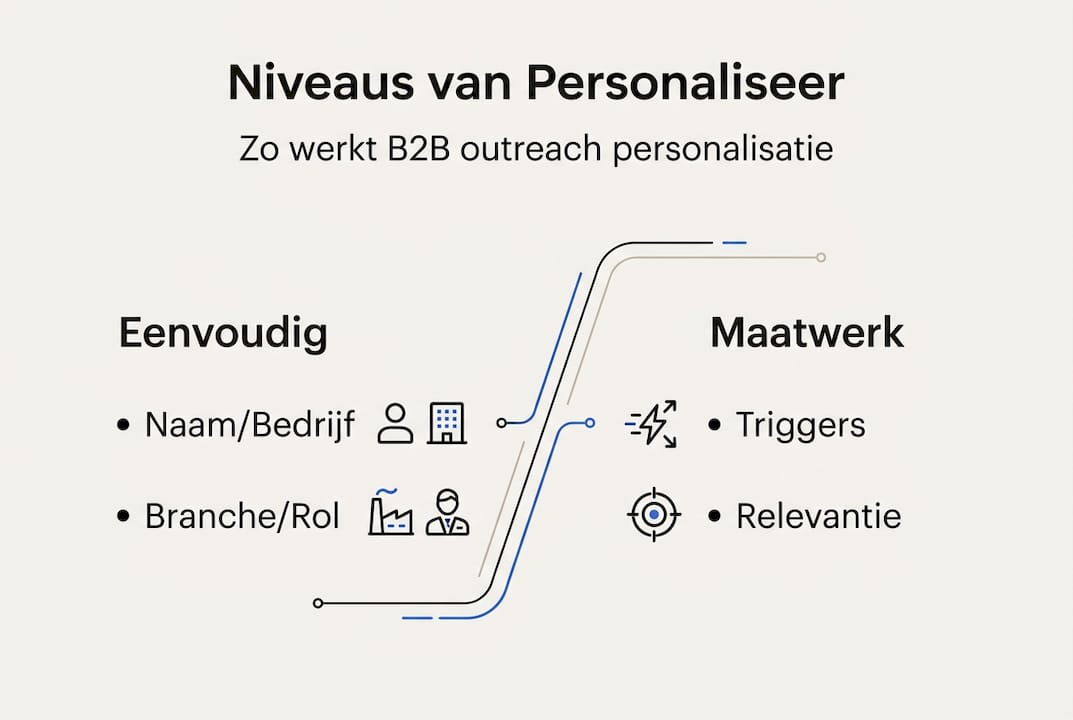 Niveaus van Personaliseer

Zo werkt B2B outreach personalisatie

Eenvoudig

• Naam/Bedrijf

• Branche/Rol

Maatwerk

• Triggers

• Relevantie