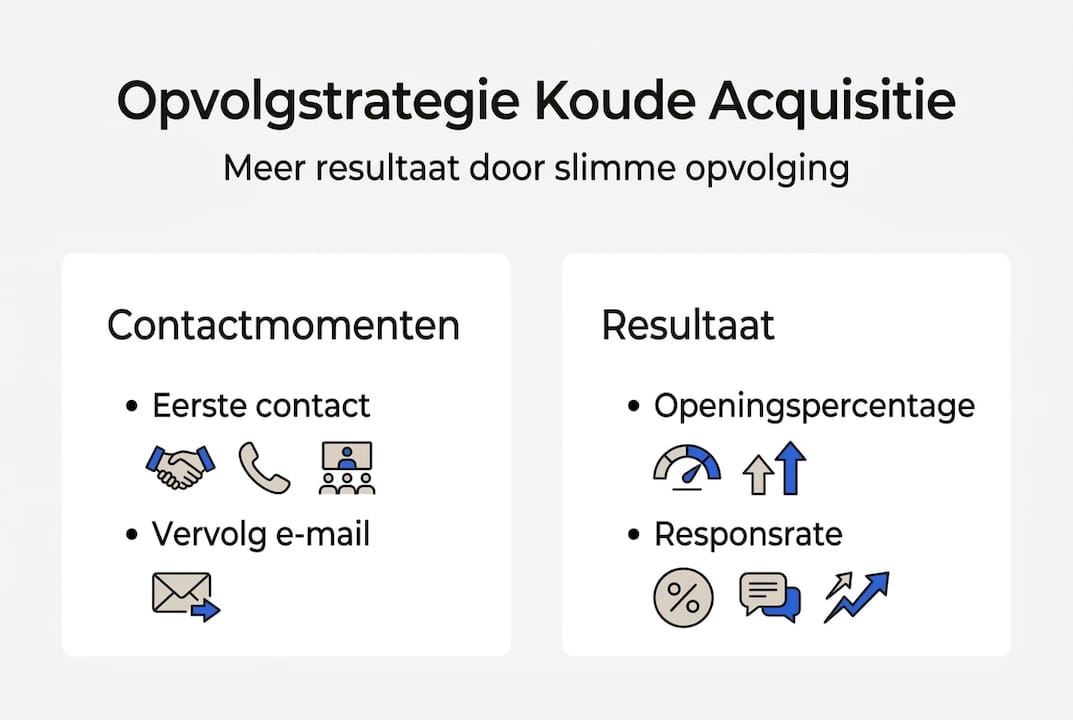 Opvolgstrategie Koude Acquisitie

Meer resultaat door slimme opvolging

Contactmomenten

• Eerste contact

• Vervolg e-mail

Resultaat

• Openingspercentage

• Responsrate

%