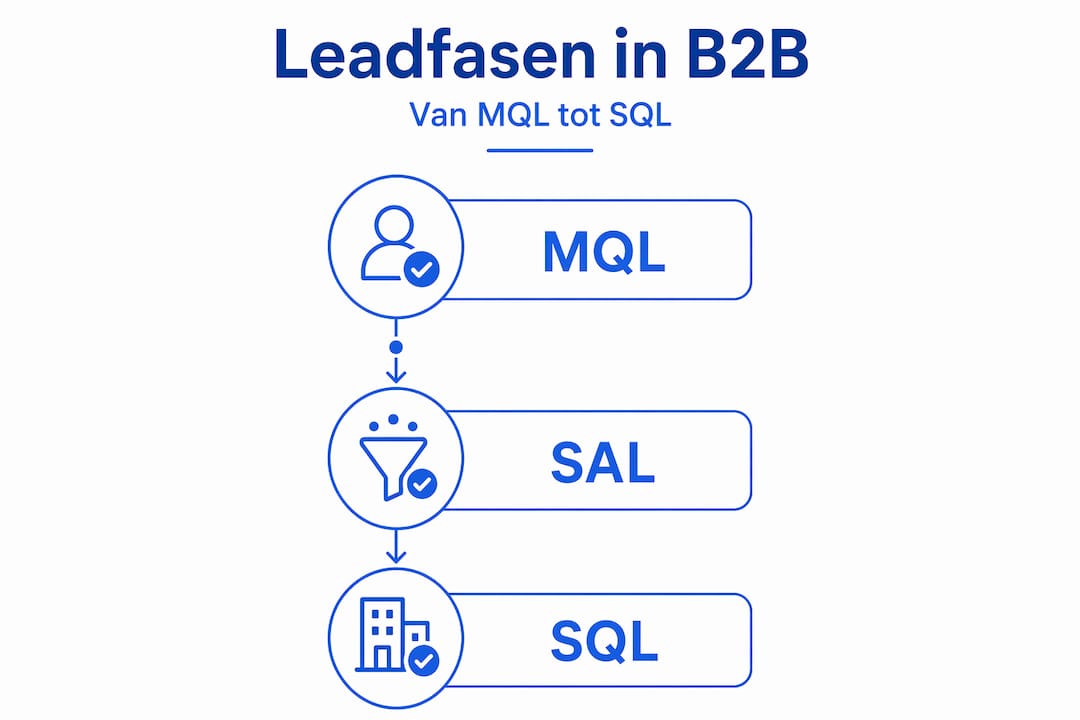 Leadfasen in B2B

Van MQL tot SQL

MQL

SAL

SQL