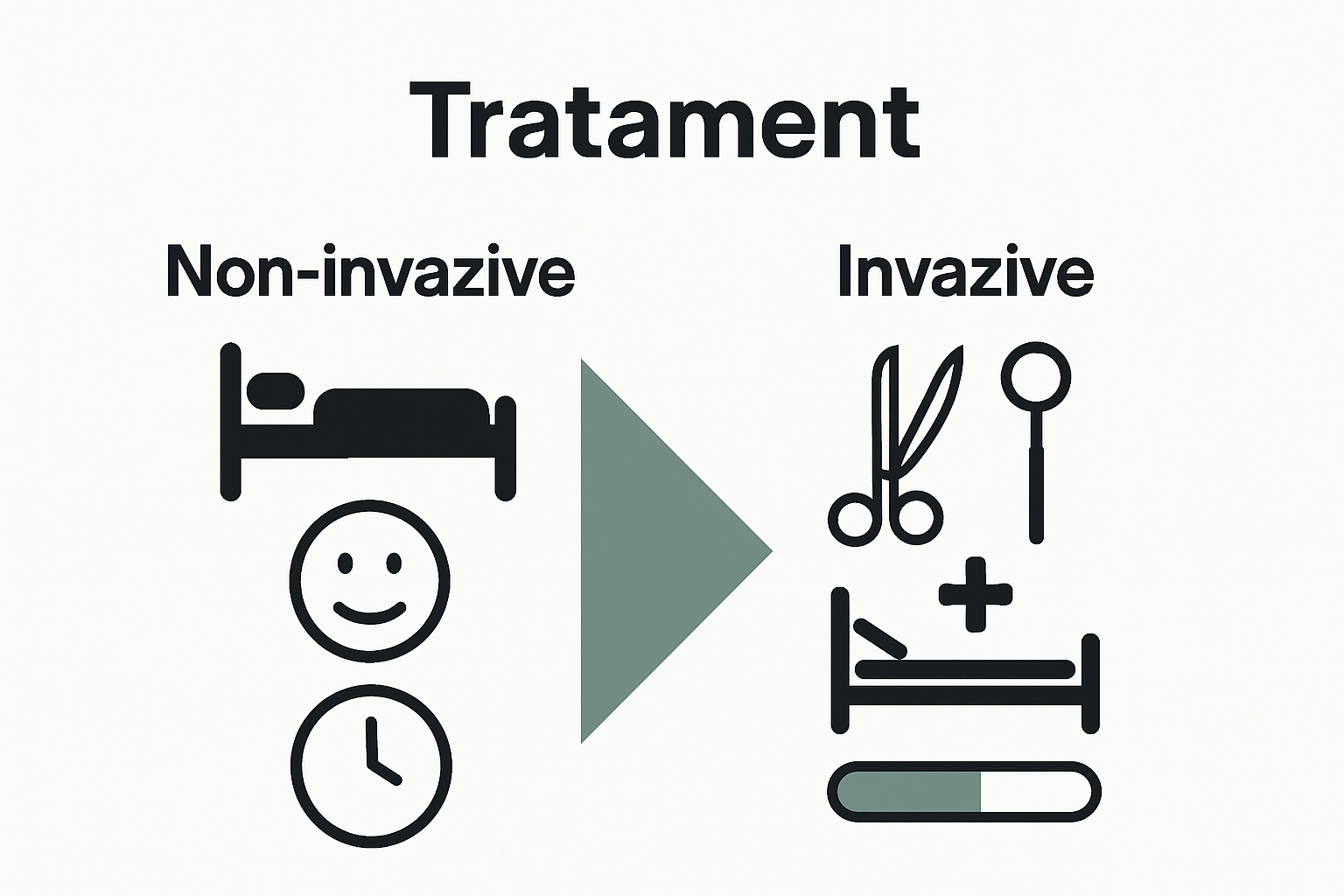 Tratament

Non-invazive

Invazive