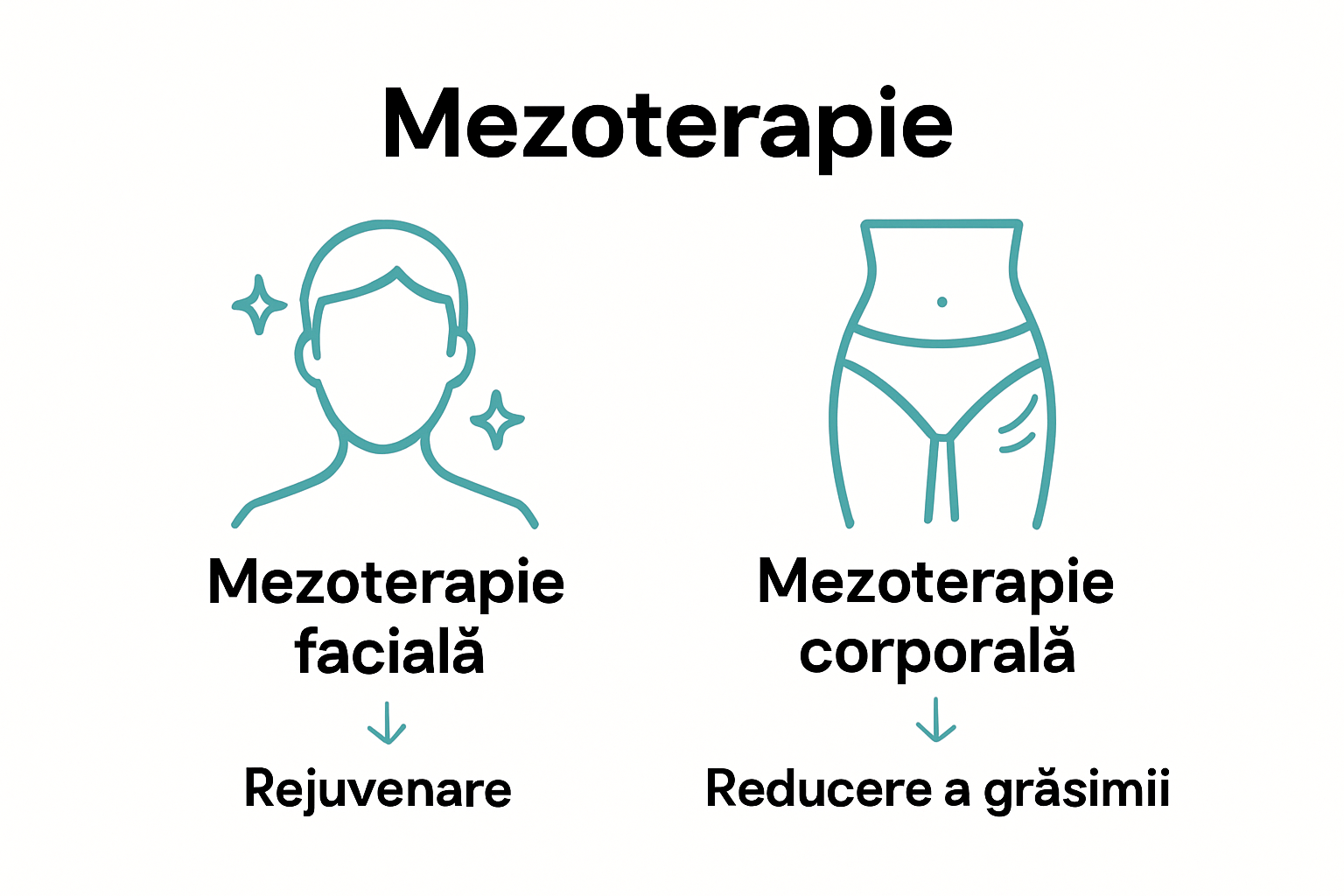 Mezoterapie

Mezoterapie facială

Rejuvenare

Mezoterapie corporală

Reducere a grăsimii