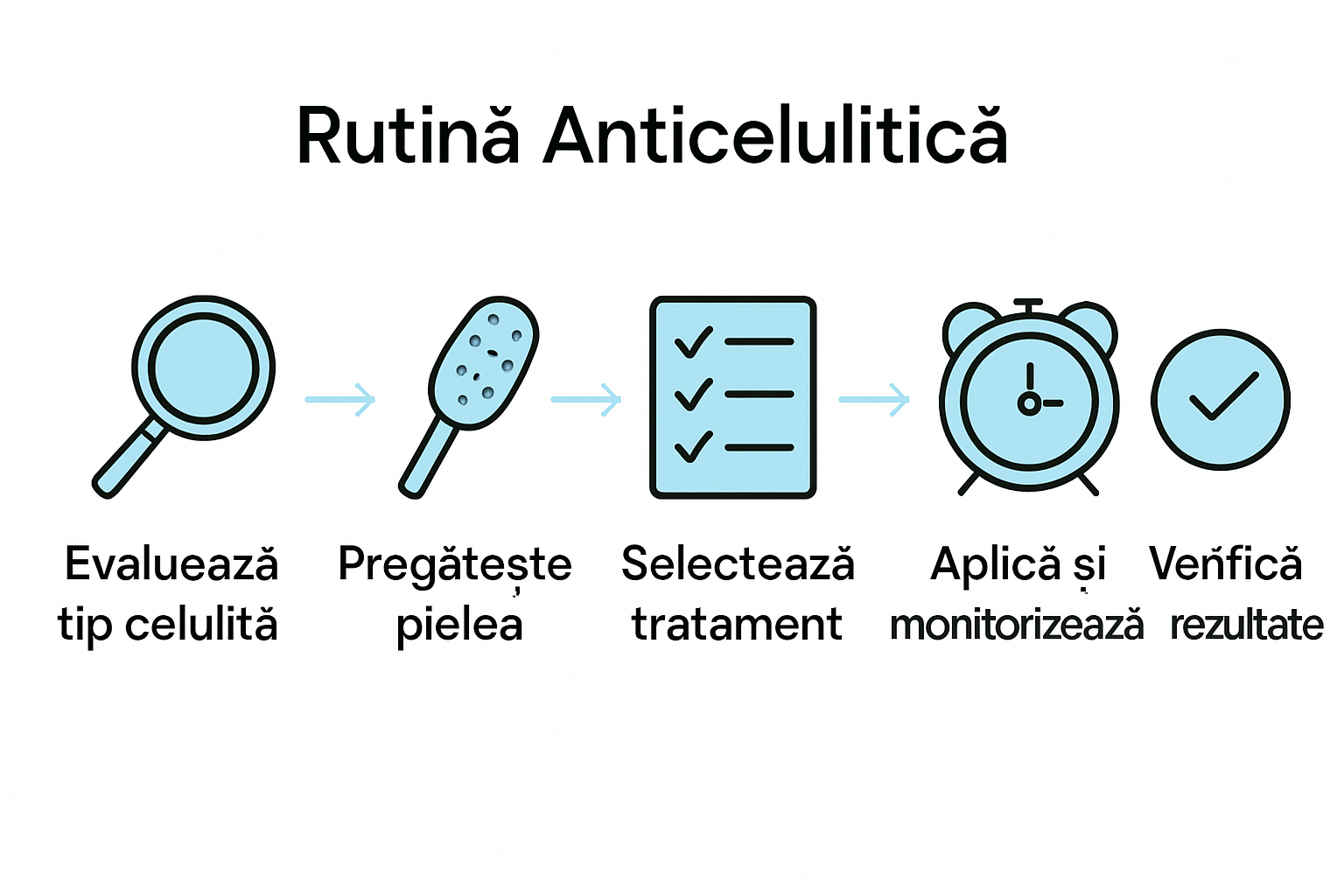 Rutină Anticelulitică

Evaluează tip celulită

Pregătește pielea

Selectează tratament

Aplică și monitorizează

Veńfică rezultate