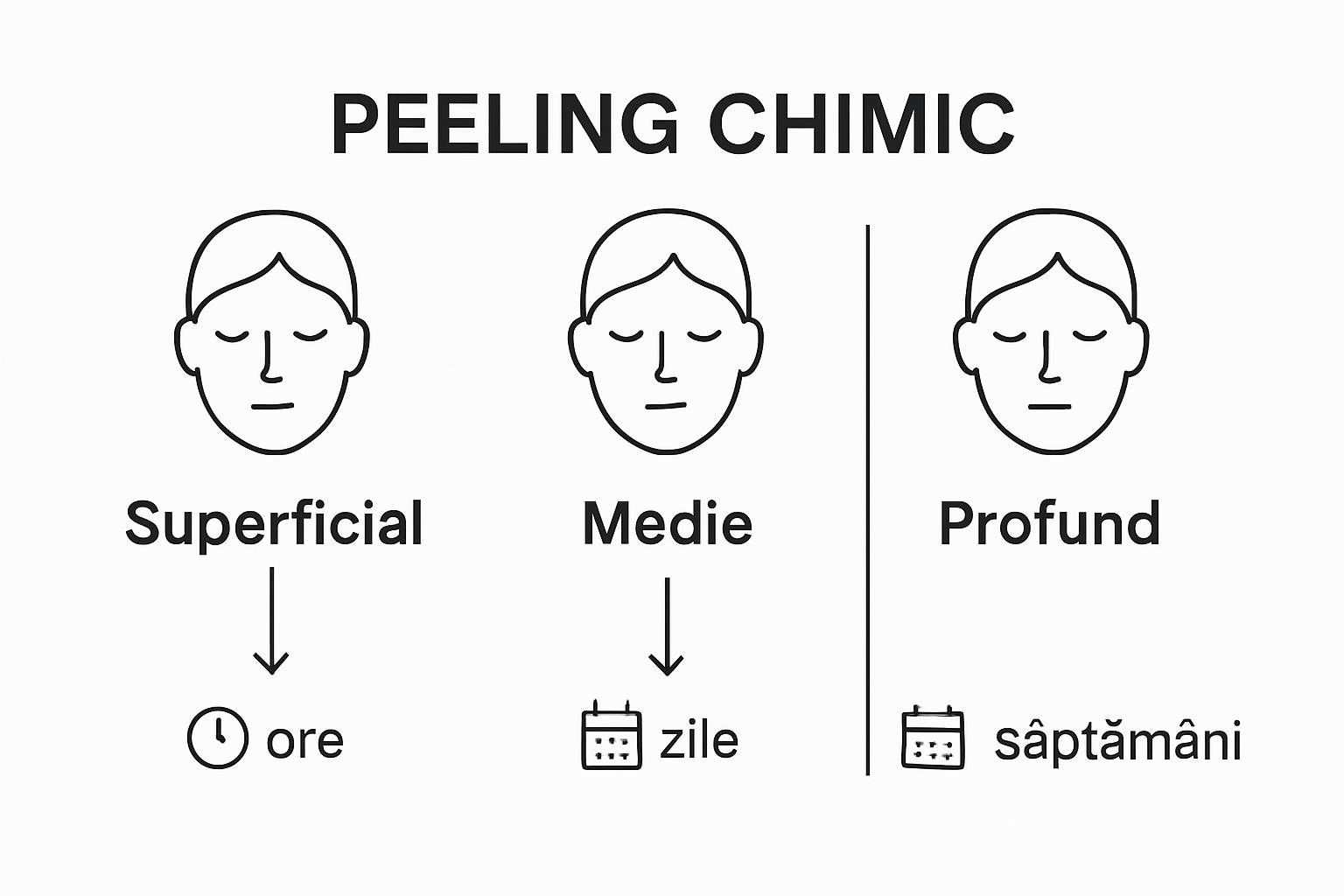 PEELING CHIMIC

Superficial

ore

Medie

zile

Profund

sâptămâni