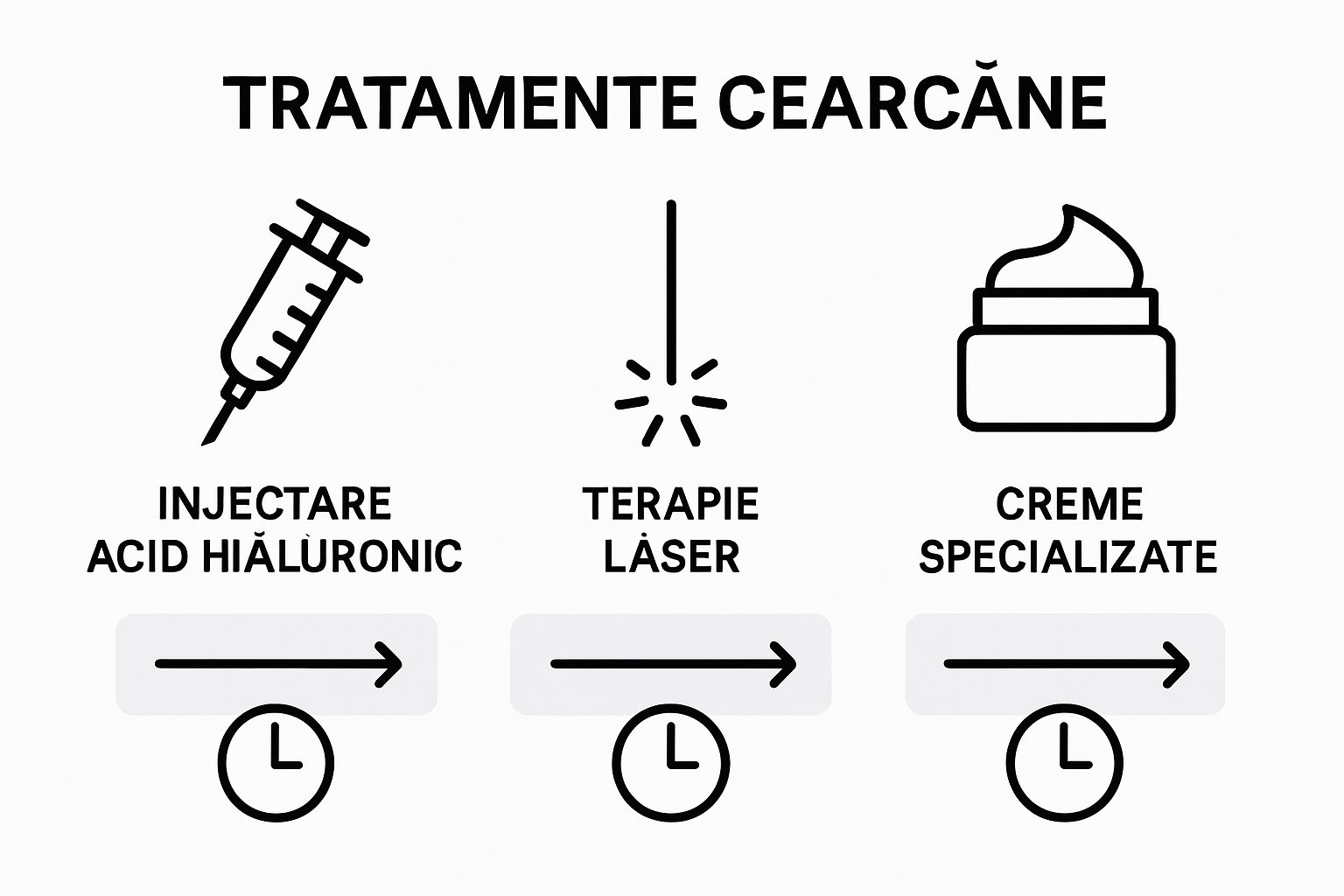 TRATAMENTE CEARCĂNE

INJECTARE ACID HIĂLÙRONIC

TERAPIE LȦSER

CREME SPECIALIZATE