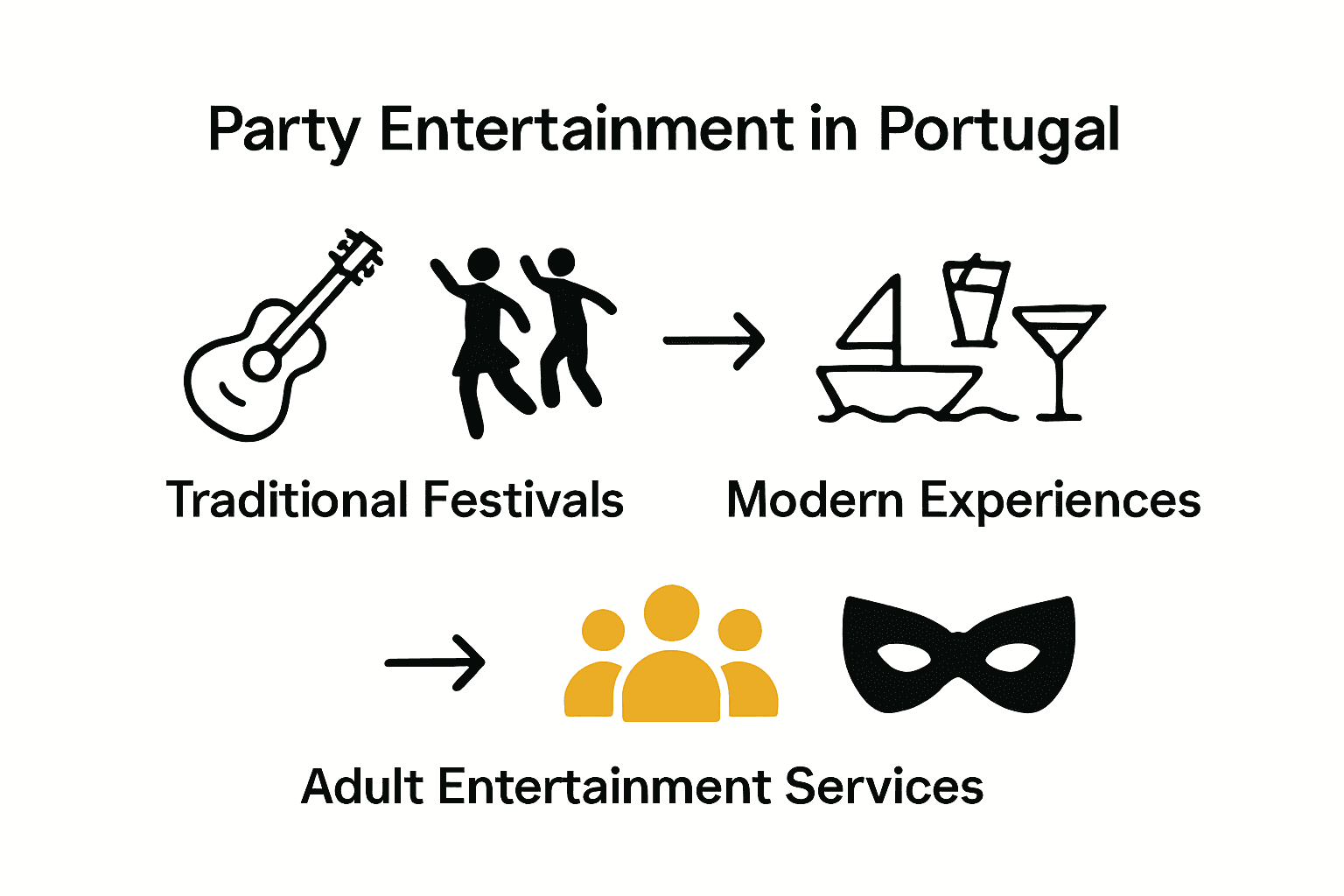 Party Entertainment in Portugal

Traditional Festivals

Modern Experiences

Adult Entertainment Services