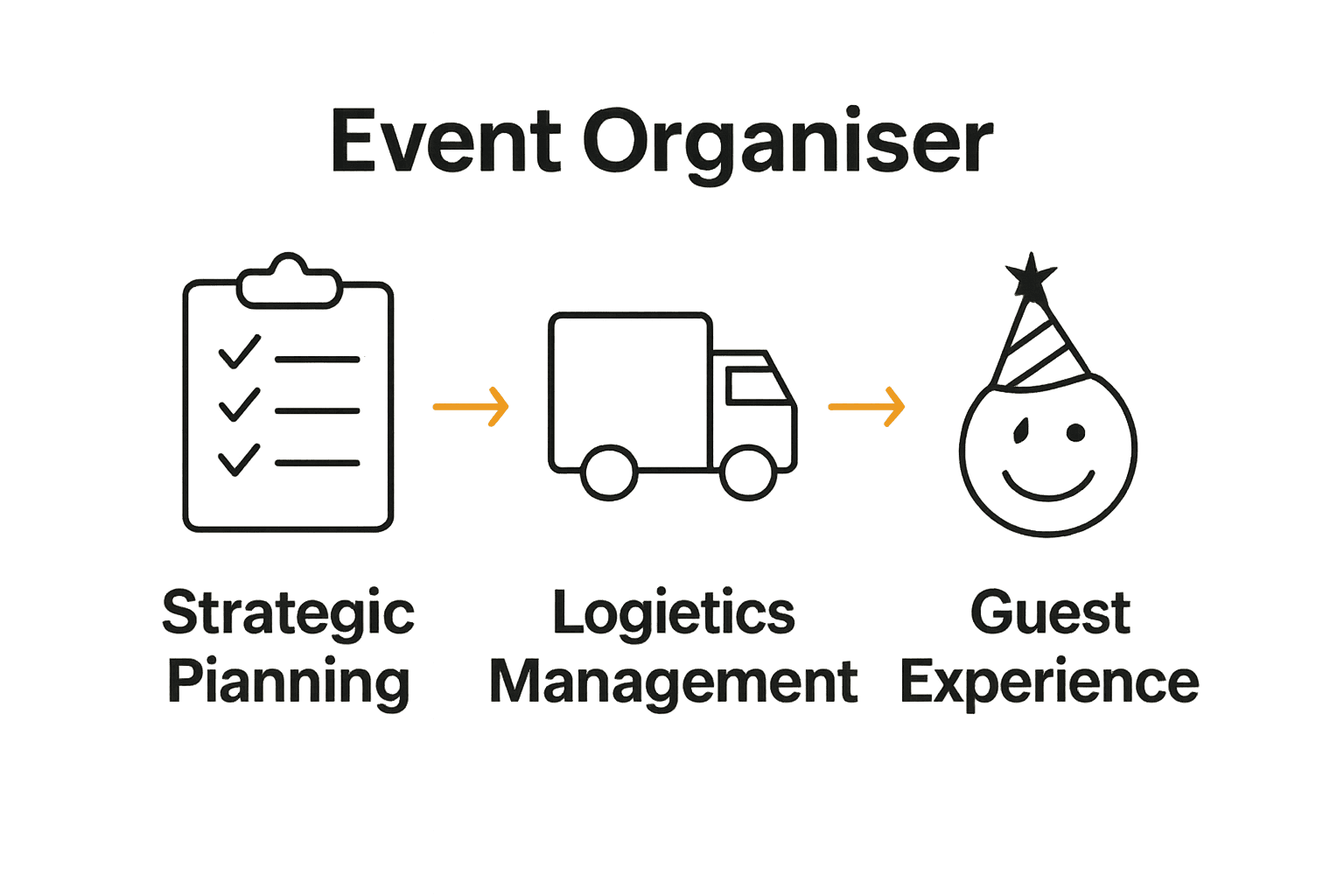 Event Organiser

Strategic Pianning

Logietics Management

Guest Experience