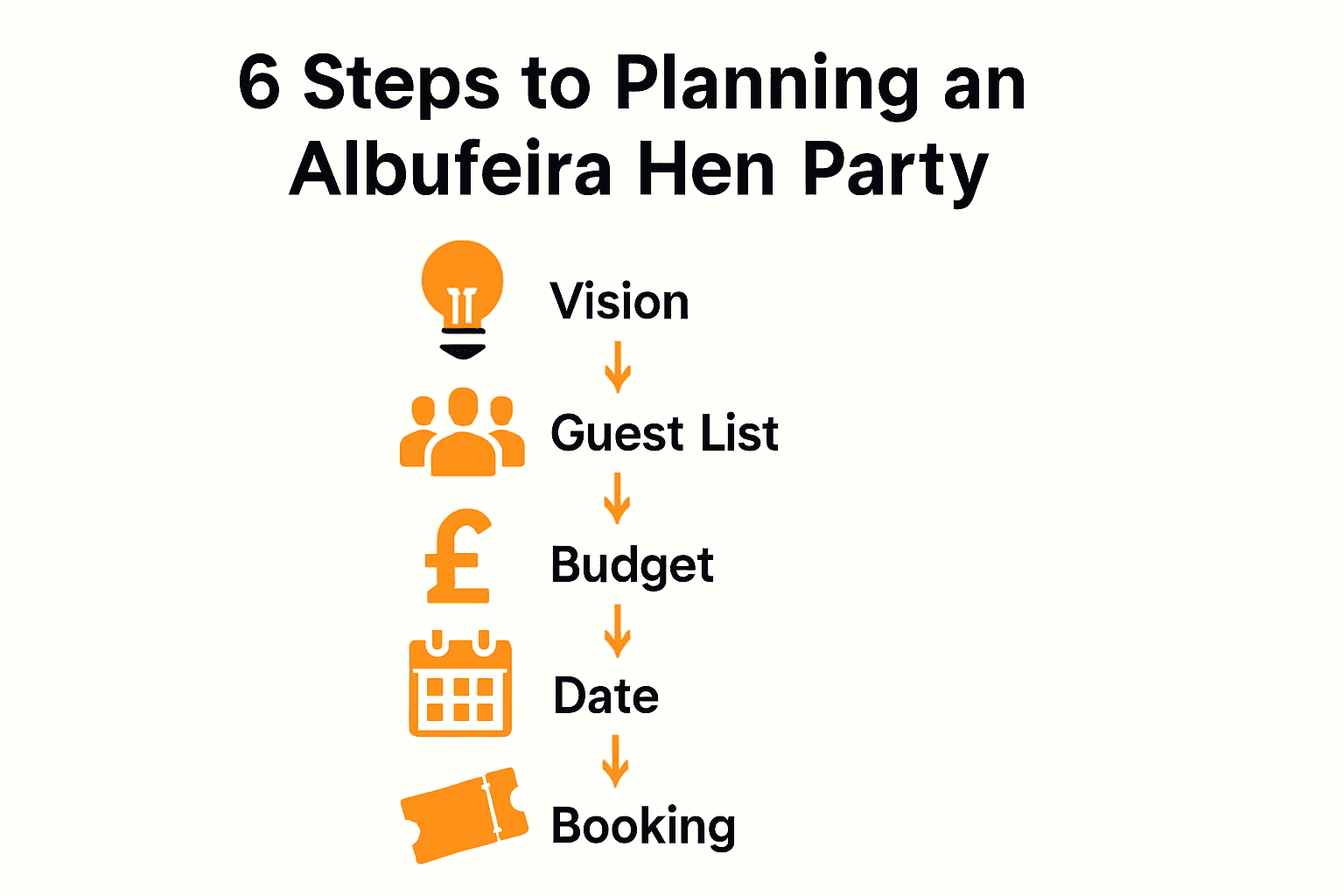 6 Steps to Planning an Albufeira Hen Party

Vision

Guest List

Budget

Date

Booking