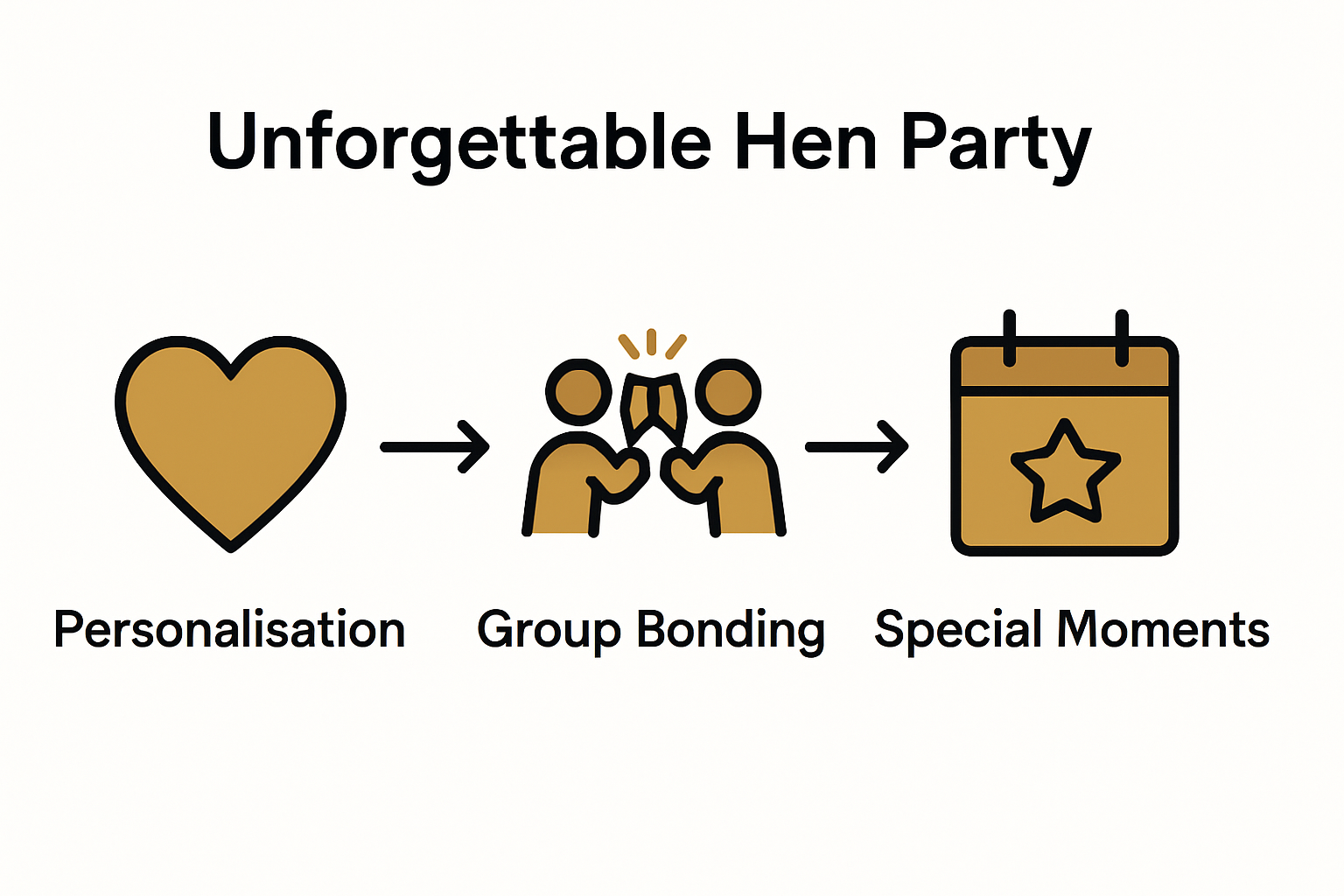 Unforgettable Hen Party

Personalisation

Group Bonding

Special Moments