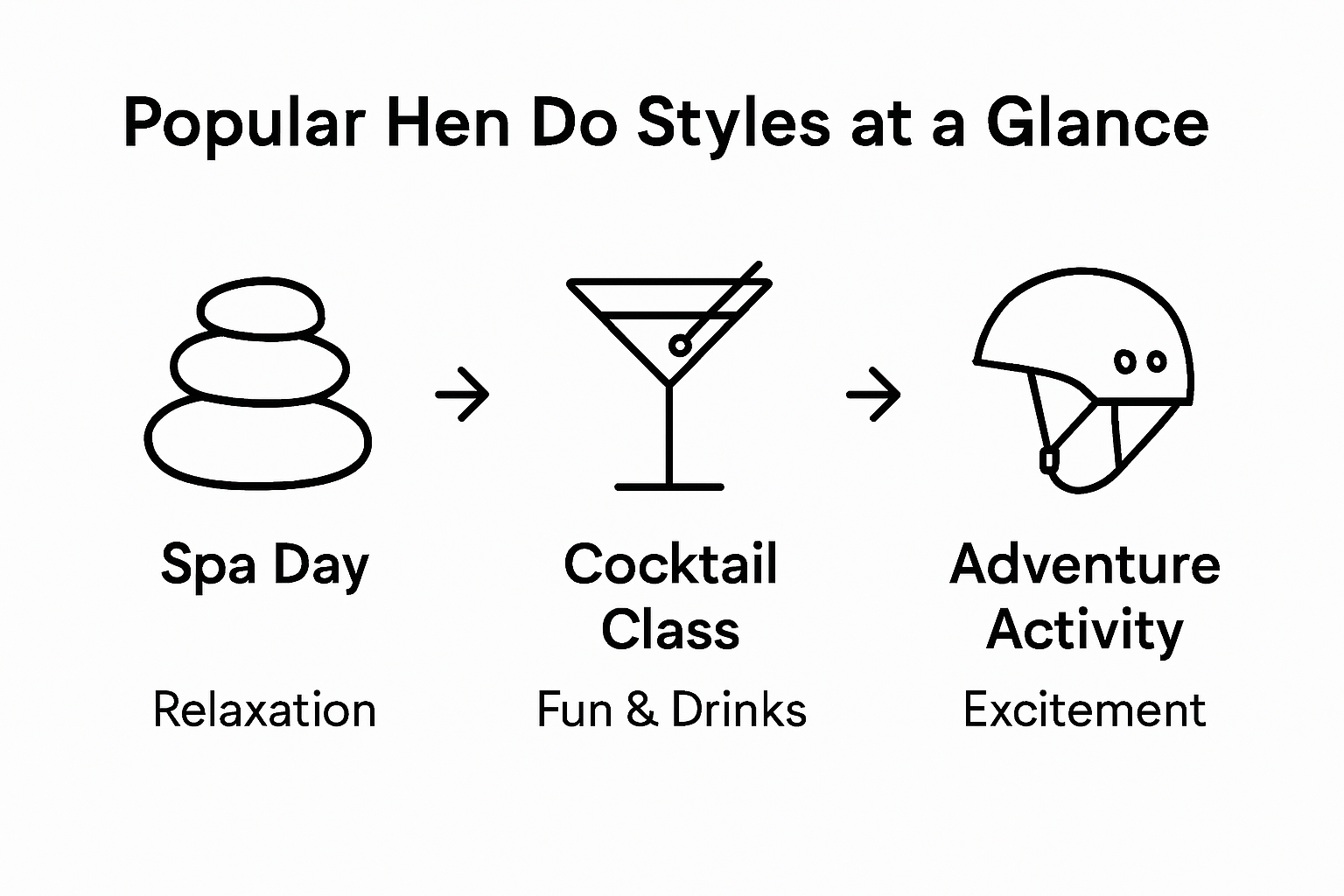 Popular Hen Do Styles at a Glance

Spa Day

Relaxation

Cocktail Class

Fun & Drinks

Adventure Activity

Excitement