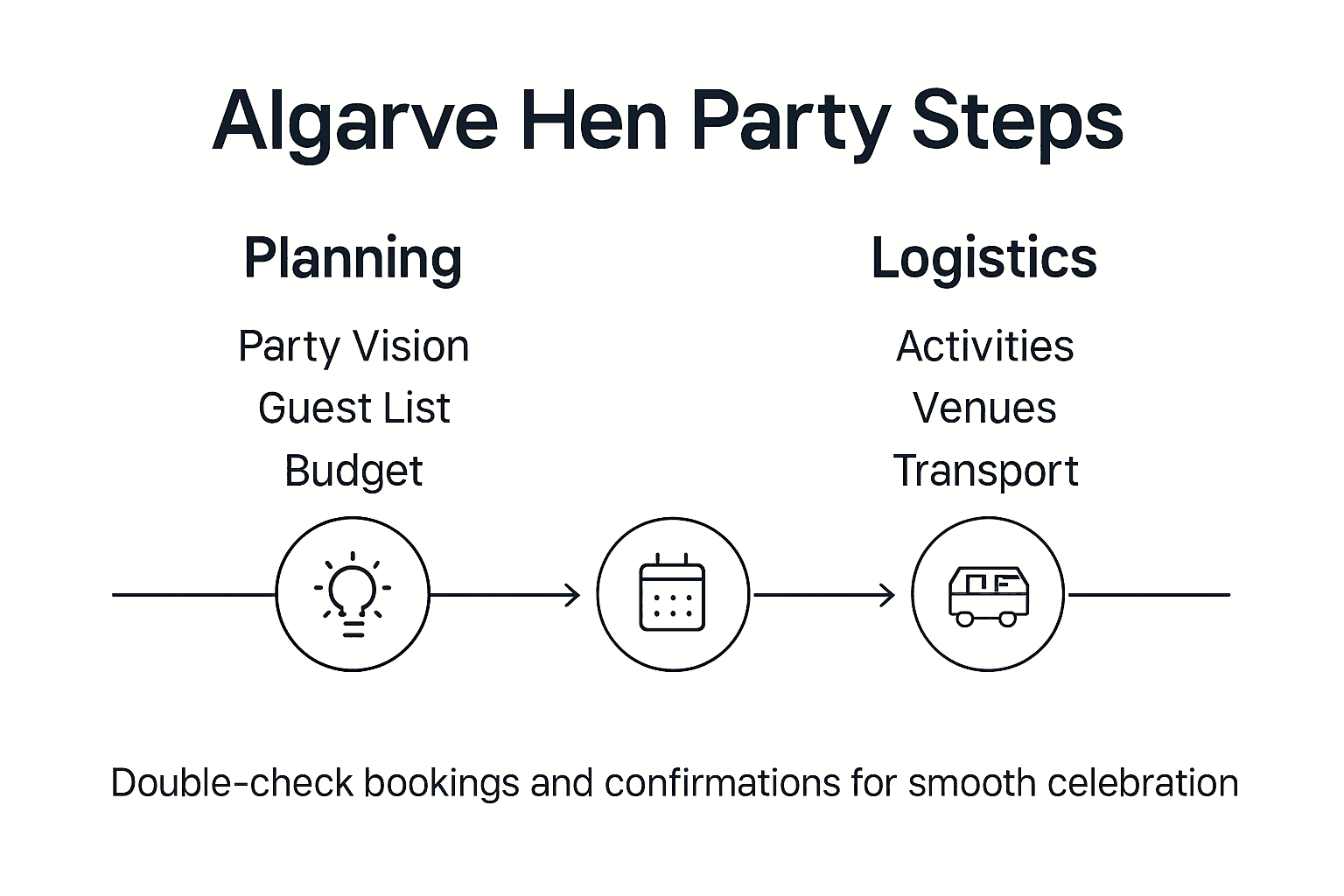 Algarve Hen Party Steps

Planning

Party Vision
Guest List
Budget

Logistics

Activities
Venues
Transport

Double-check bookings and confirmations for smooth celebration