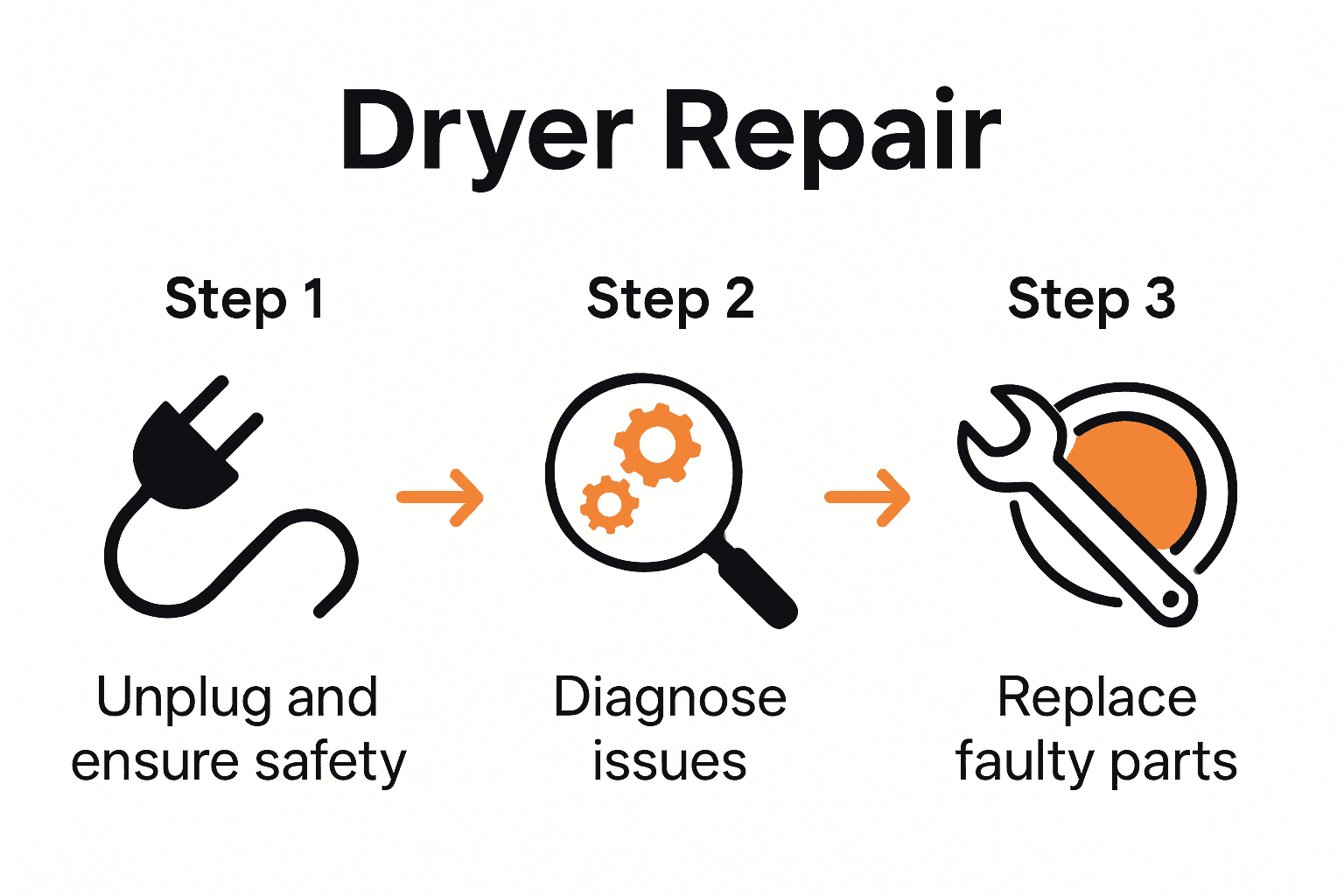 Dryer Repair

Step 1

Unplug and ensure safety

Step 2

Diagnose issues

Step 3

Replace faulty parts