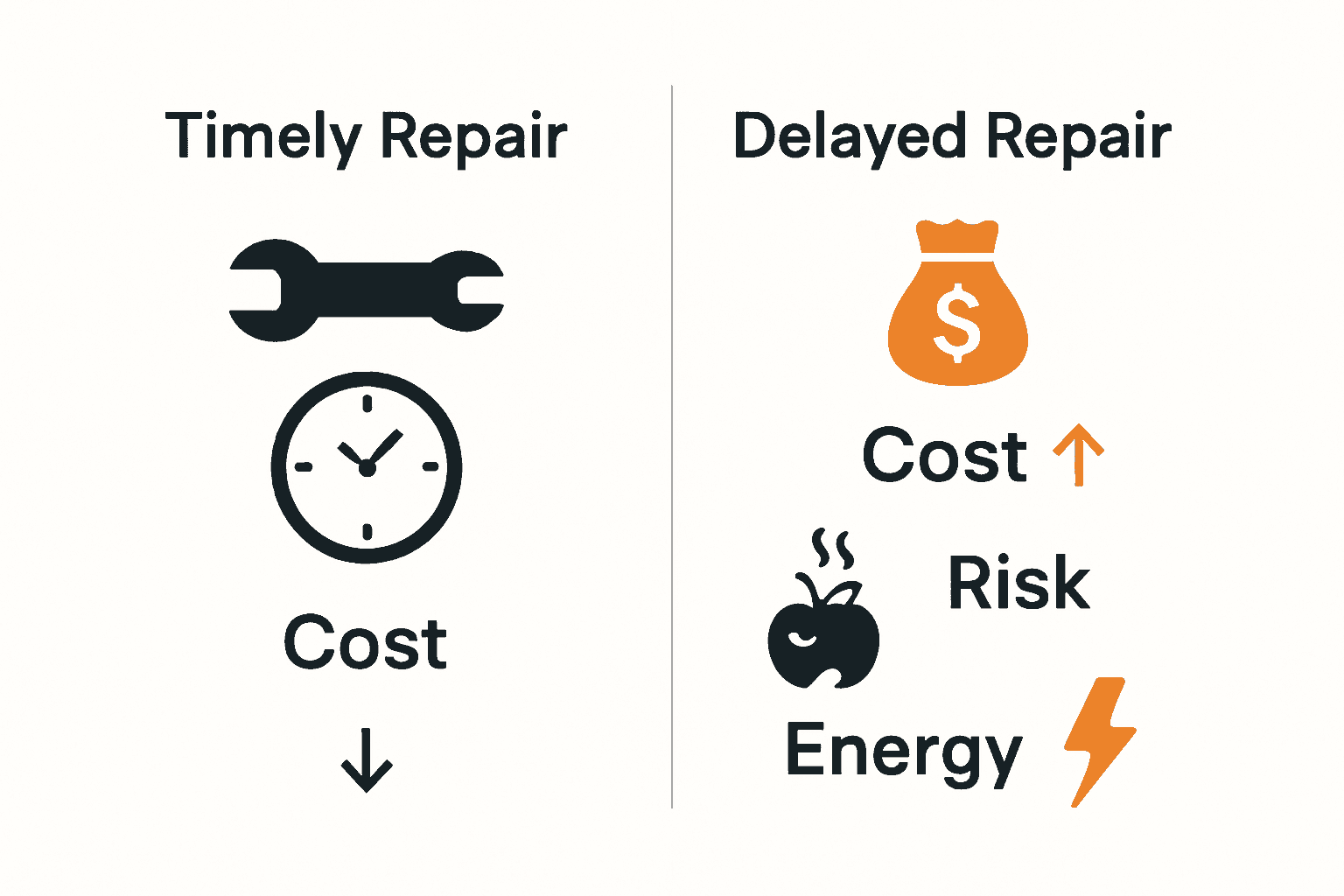 Timely Repair

Cost

↓

Delayed Repair

$

Cost ↑

Risk

Energy