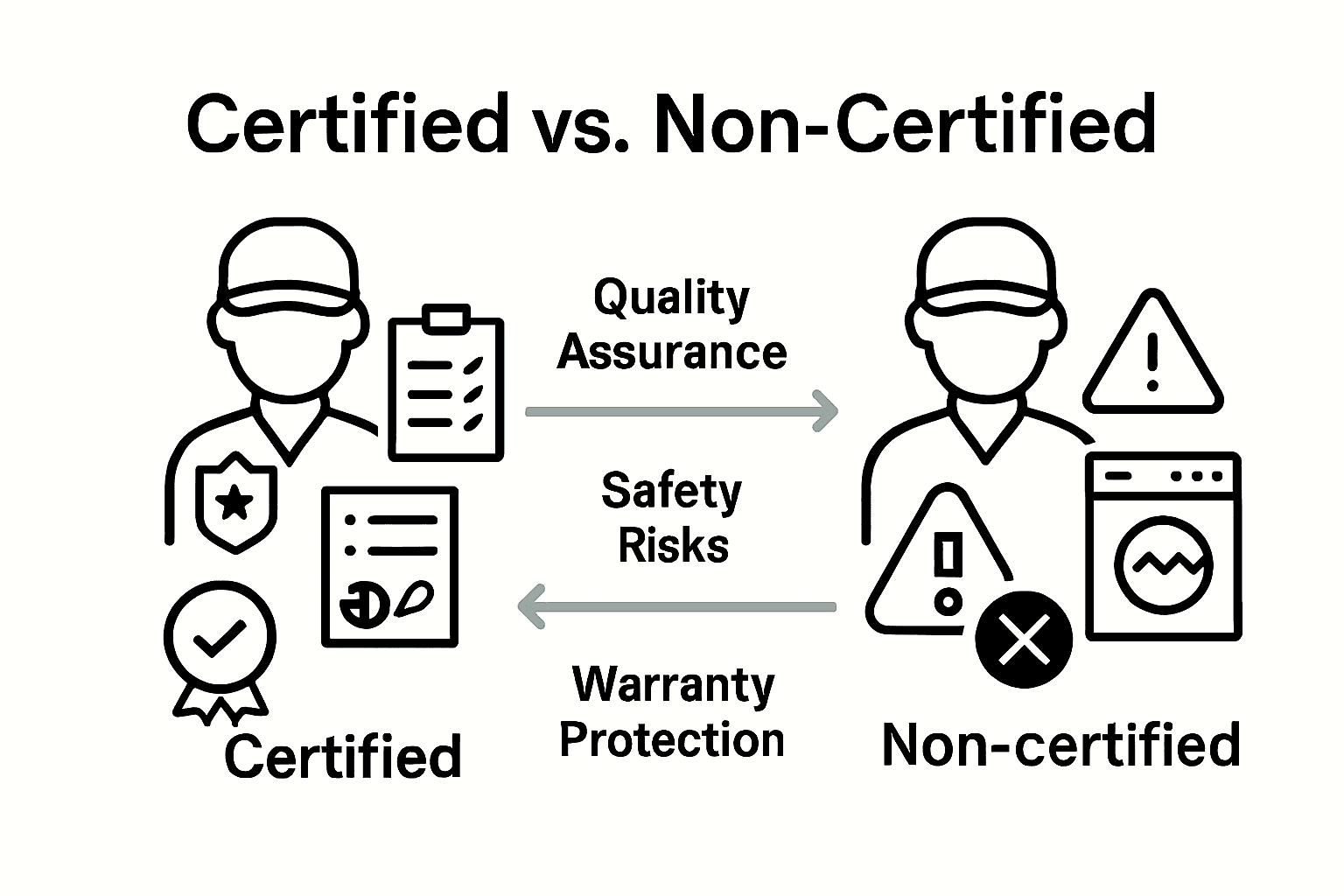 Certified vs. Non-Certified

Quality Assurance

Safety Risks

Warranty Protection

Certified

Non-certified