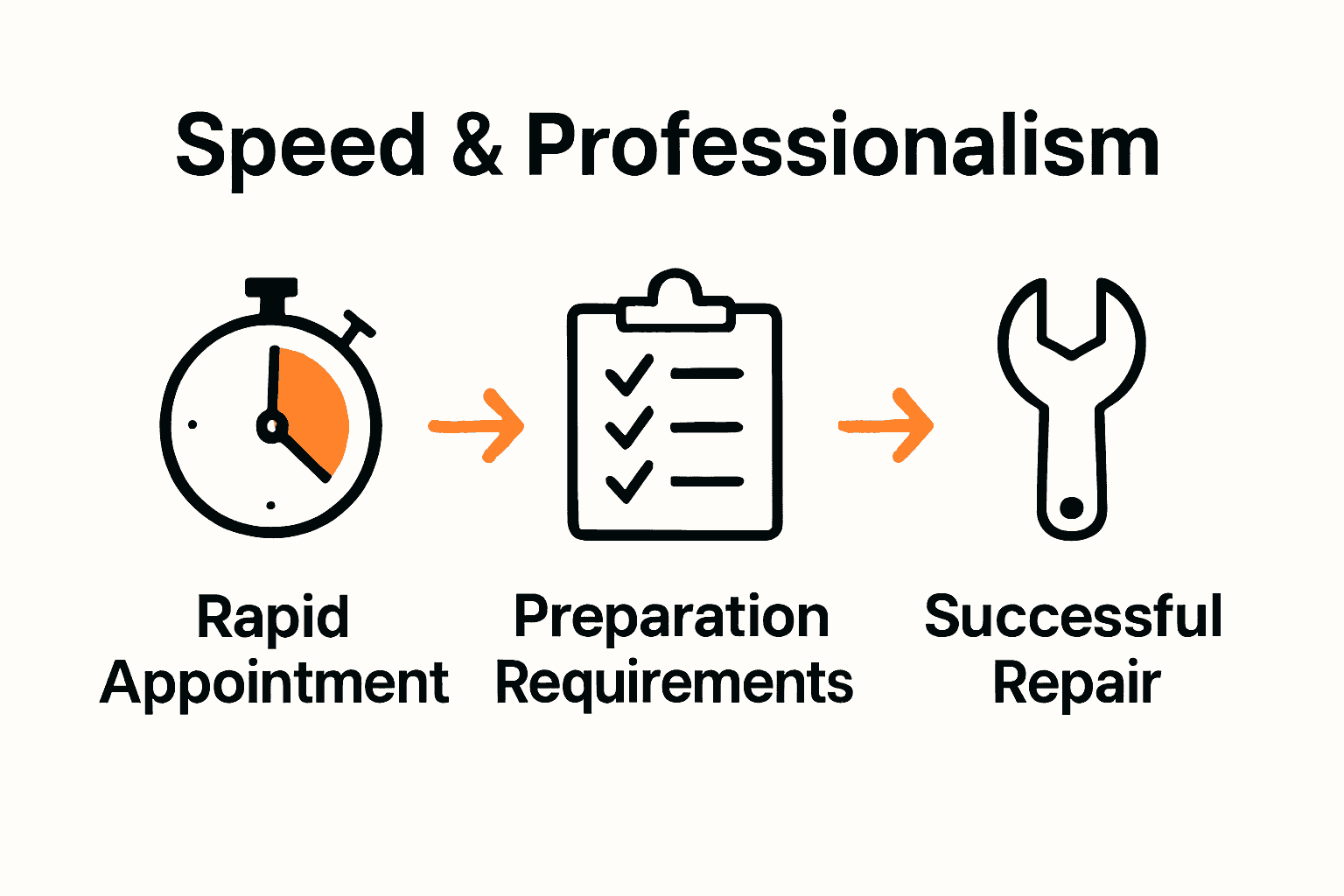 Speed & Professionalism

Rapid Appointment

Preparation Requirements

Successful Repair