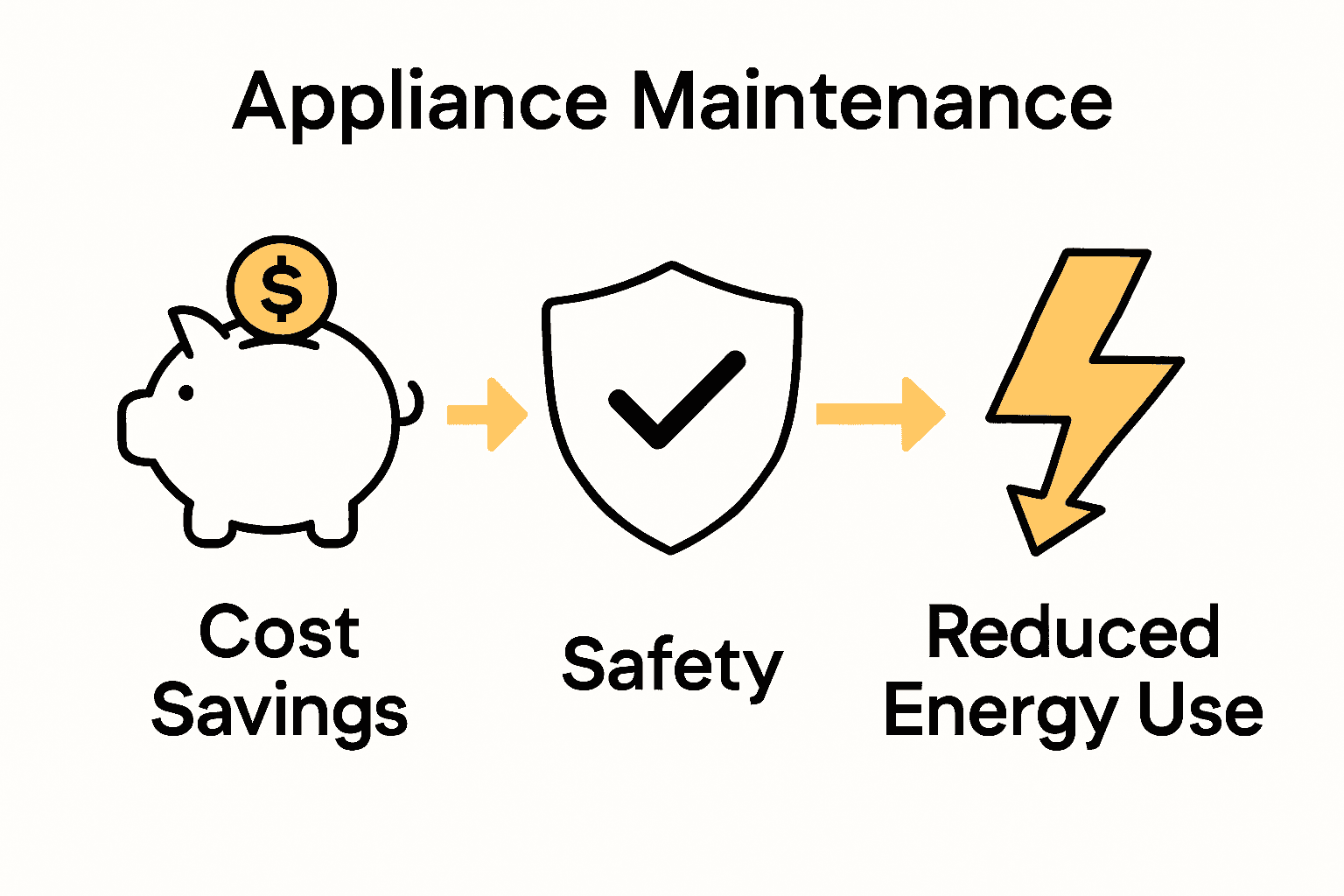 Appliance Maintenance

$

Cost Savings

Safety

Reduced Energy Use