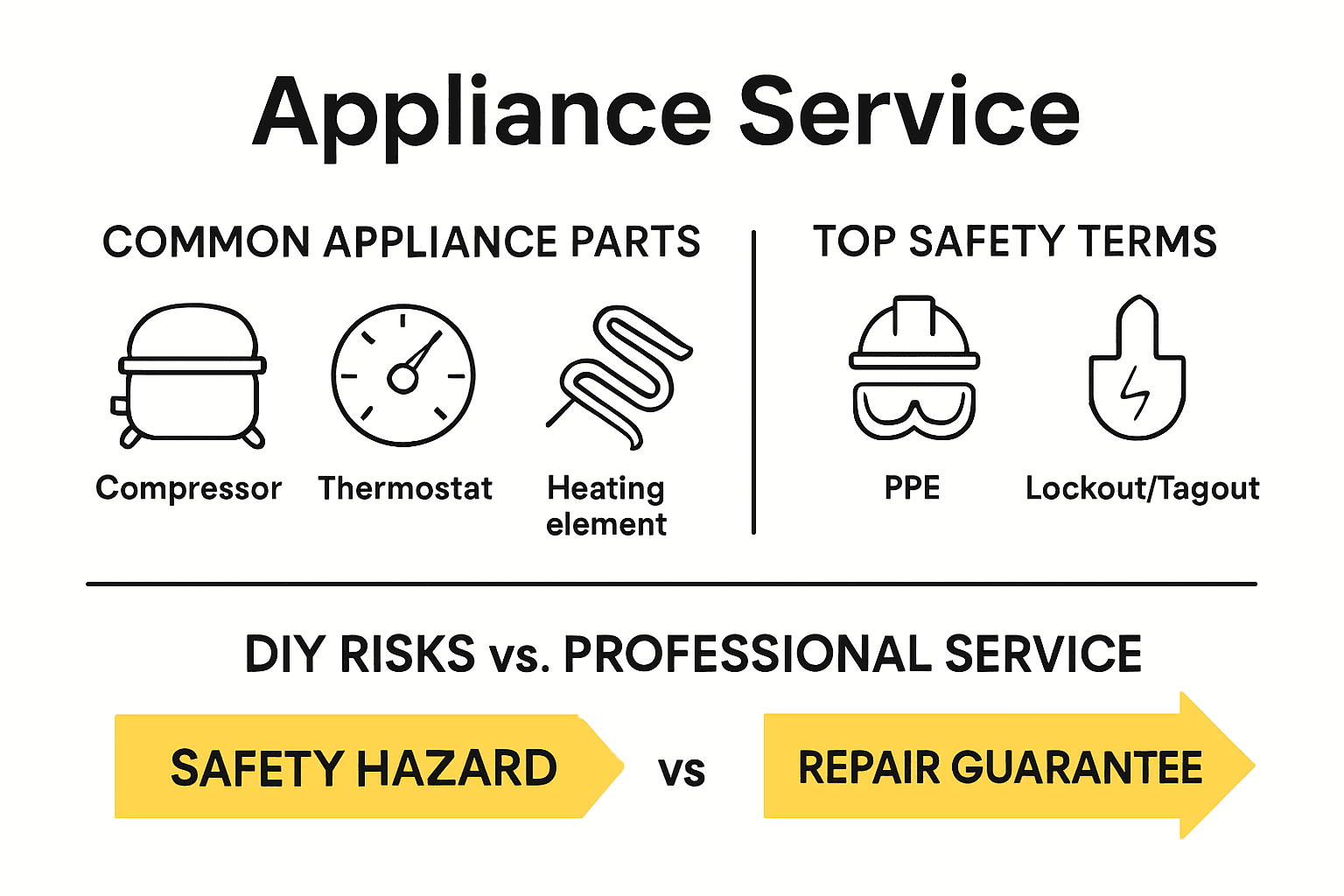 Appliance Service

COMMON APPLIANCE PARTS

Compressor

Thermostat

Heating element

TOP SAFETY TERMS

PPE

Lockout/Tagout

DIY RISKS vs. PROFESSIONAL SERVICE

SAFETY HAZARD

vs

REPAIR GUARANTEE