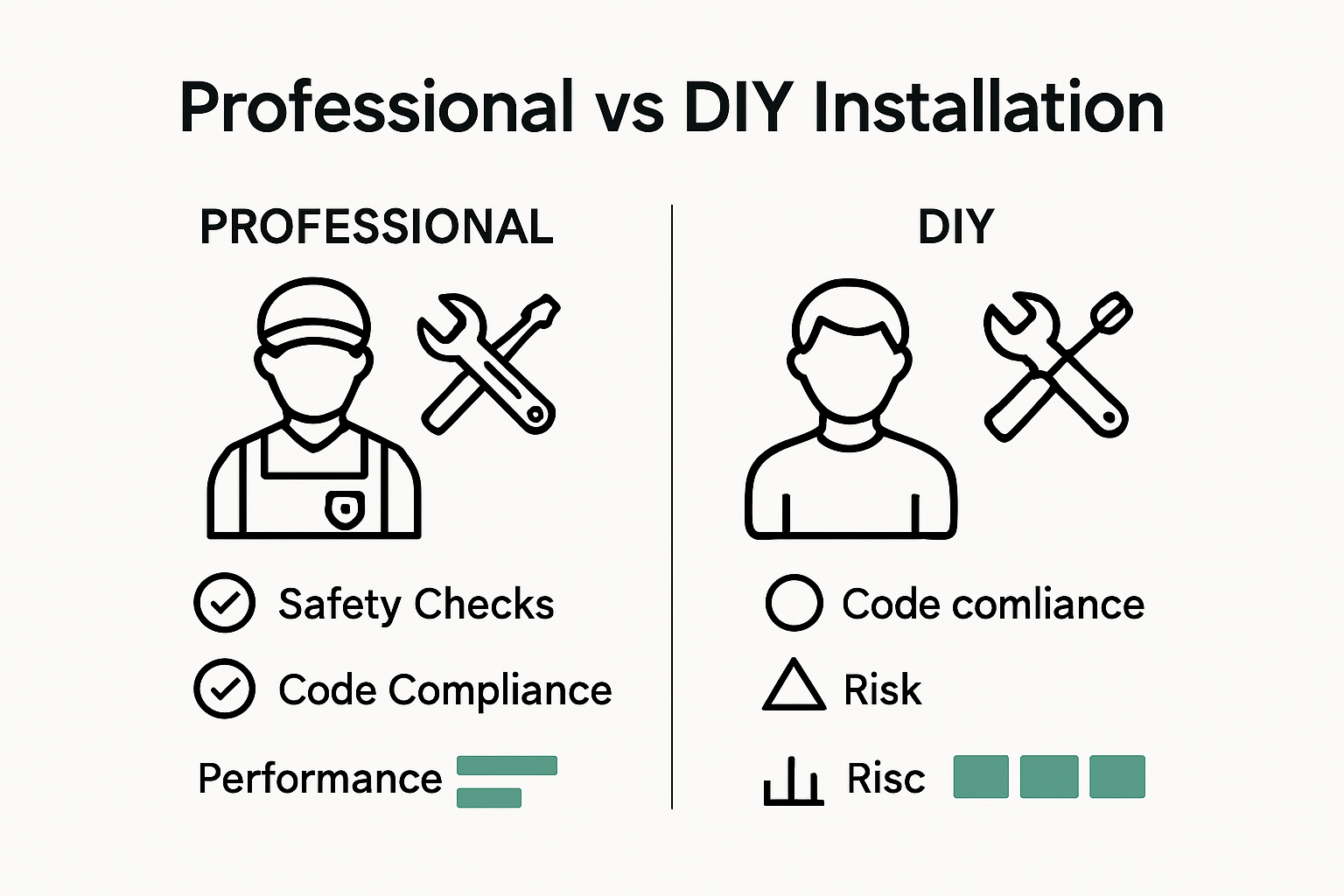 Professional vs DIY Installation

PROFESSIONAL

Safety Checks

Code Compliance

Performance

DIY

Code comliance

Risk

Risc