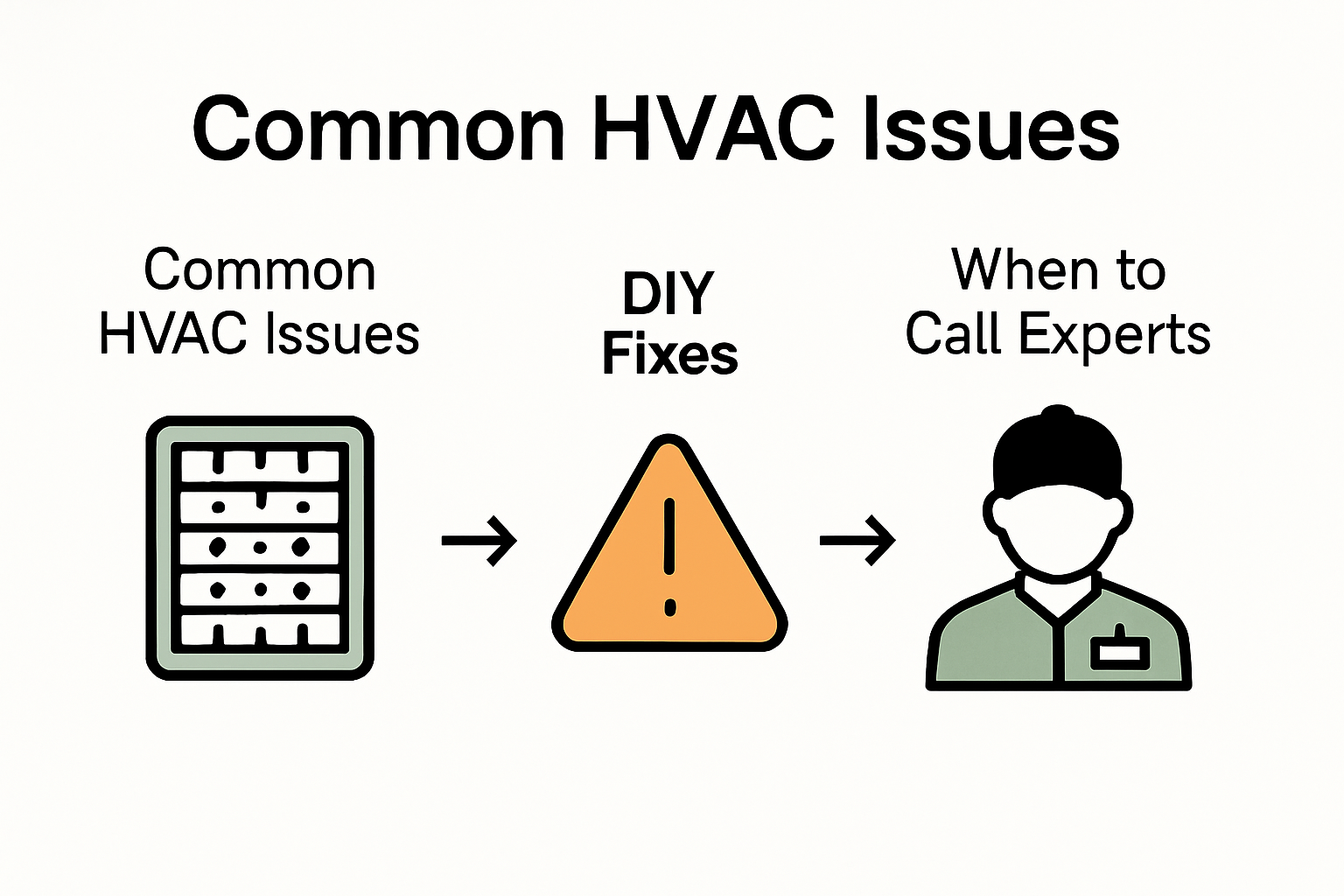 Common HVAC Issues

Common HVAC Issues

DIY Fixes

When to Call Experts