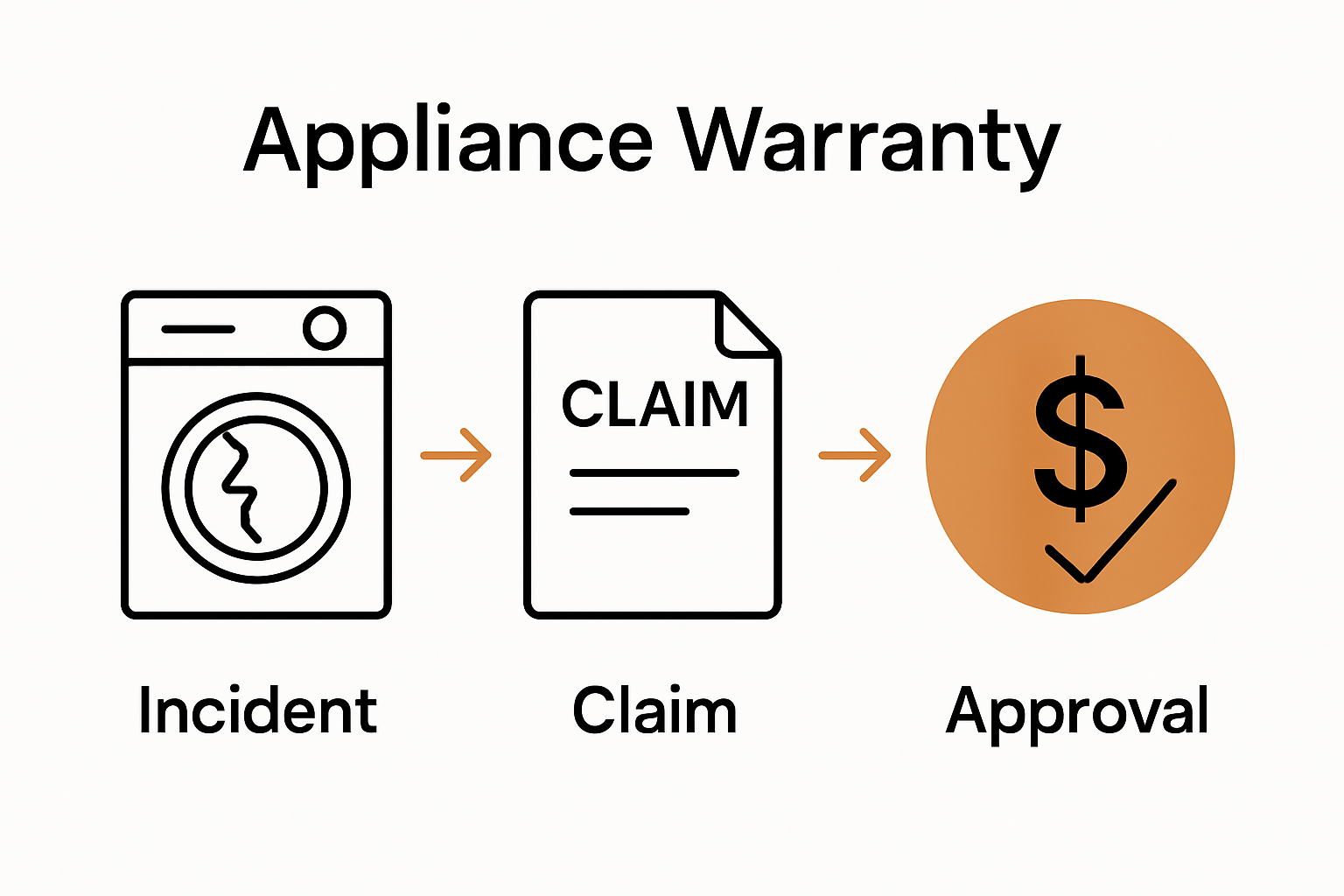 Appliance Warranty

CLAIM

$

Incident

Claim

Approval