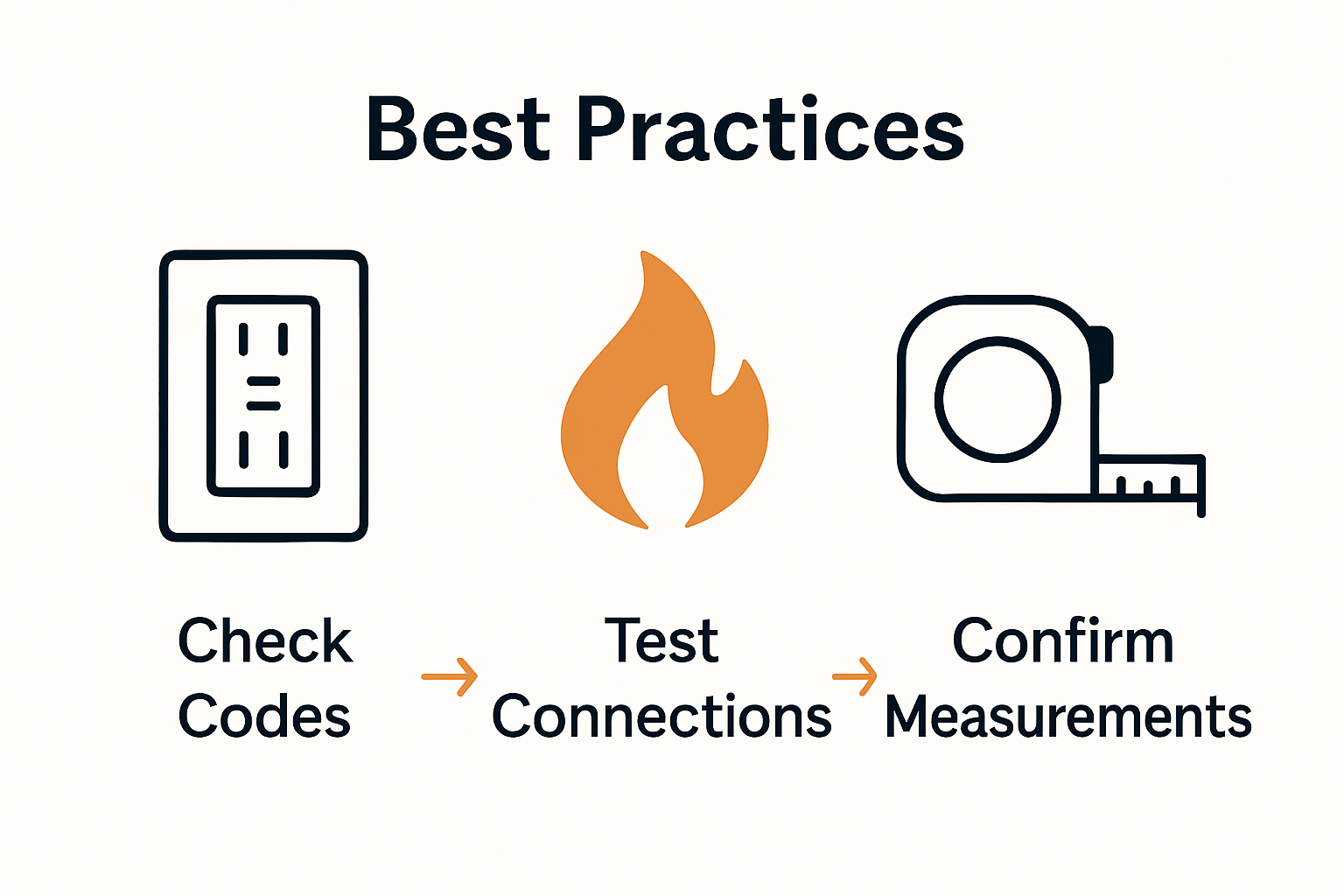 Best Practices

Check Codes → Test Connections → Confirm Measurements