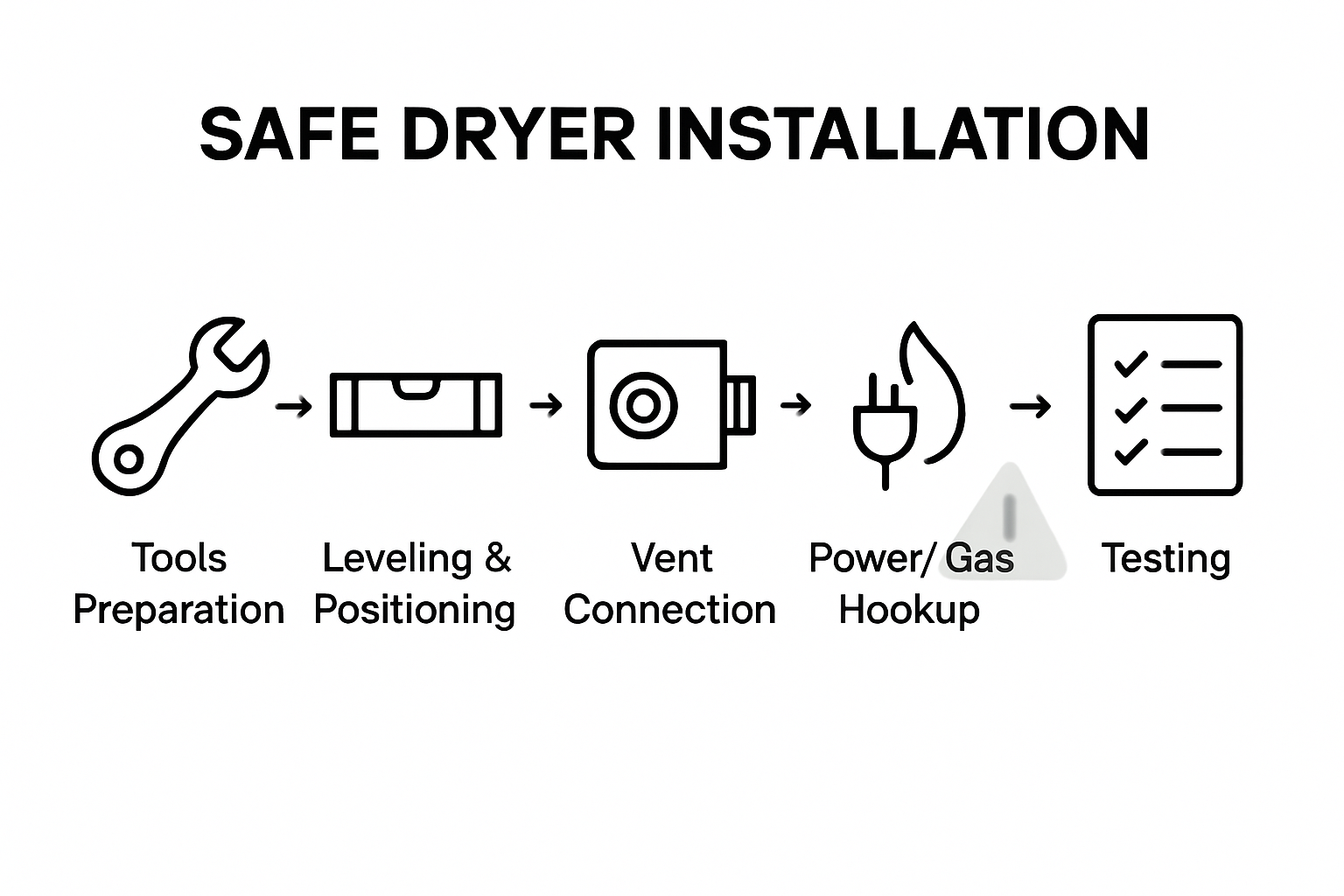 SAFE DRYER INSTALLATION

Tools Preparation → Leveling & Positioning → Vent Connection → Power/ Gas Hookup → Testing