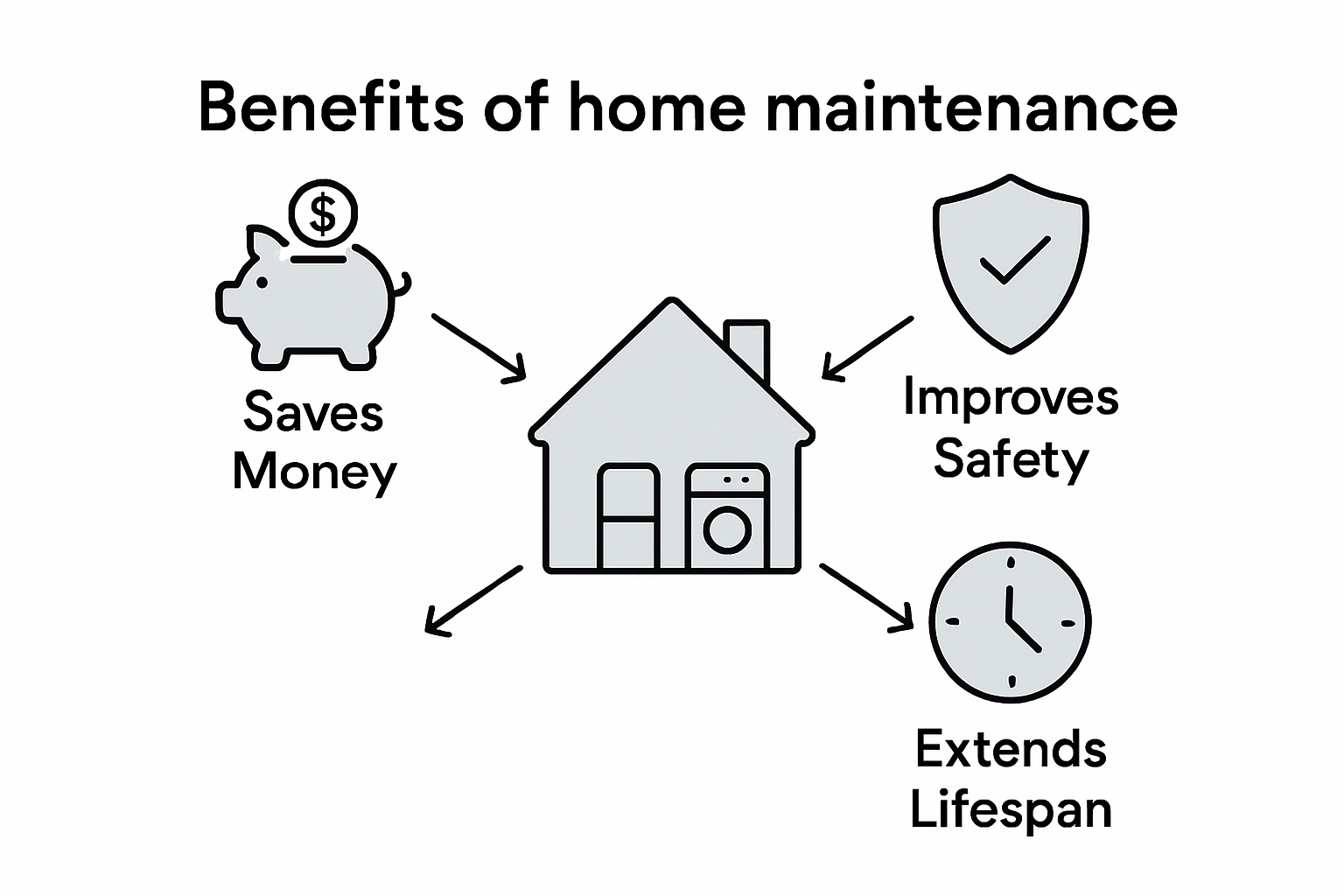 Benefits of home maintenance

$

Saves Money

Improves Safety

Extends Lifespan