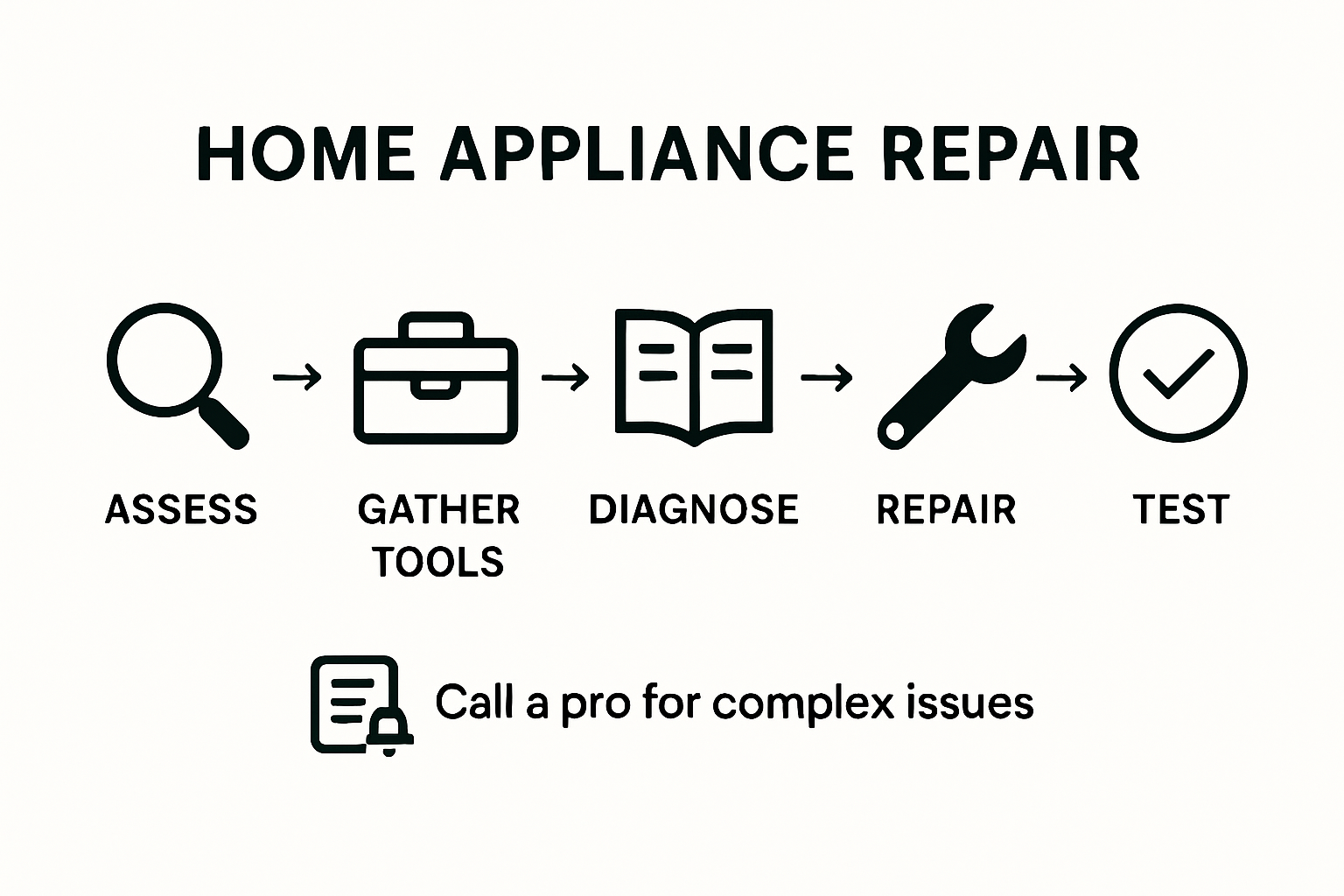 HOME APPLIANCE REPAIR

ASSESS → GATHER TOOLS → DIAGNOSE → REPAIR → TEST

Call a pro for complex issues