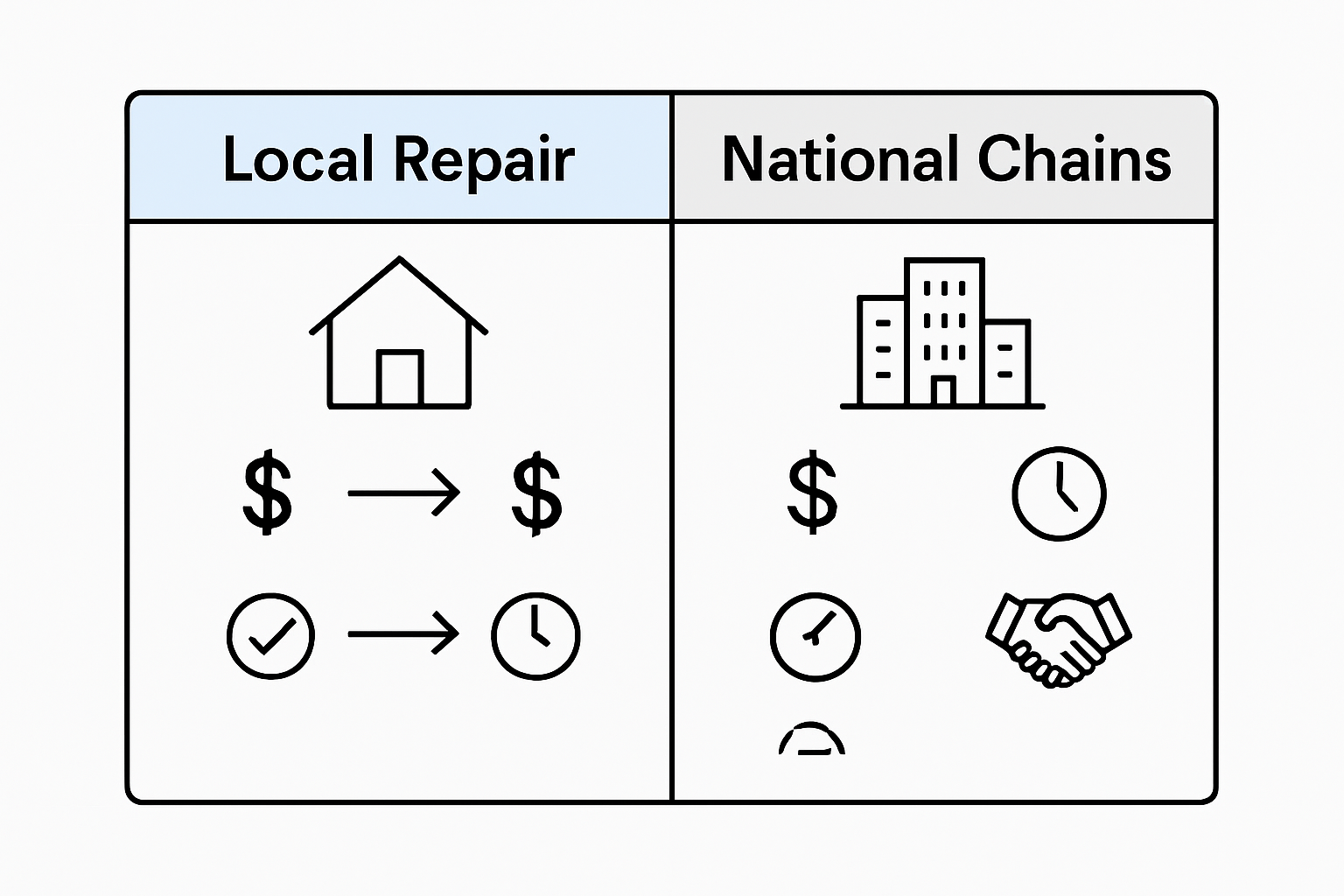 | Local Repair | National Chains |
|---|---|
| \$ → \$ | \$ |