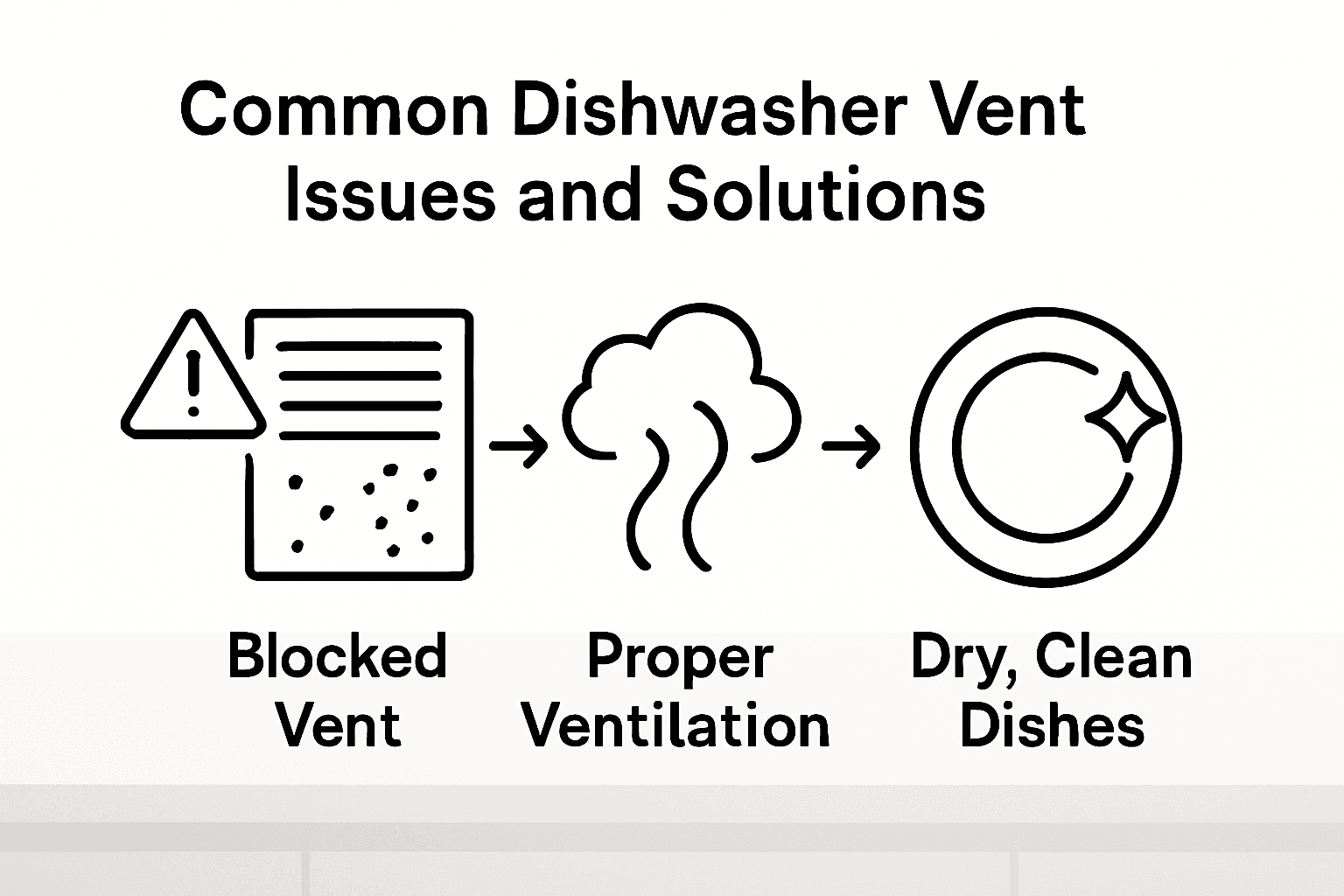 Common Dishwasher Vent Issues and Solutions

Blocked Vent

Proper Ventilation

Dry, Clean Dishes