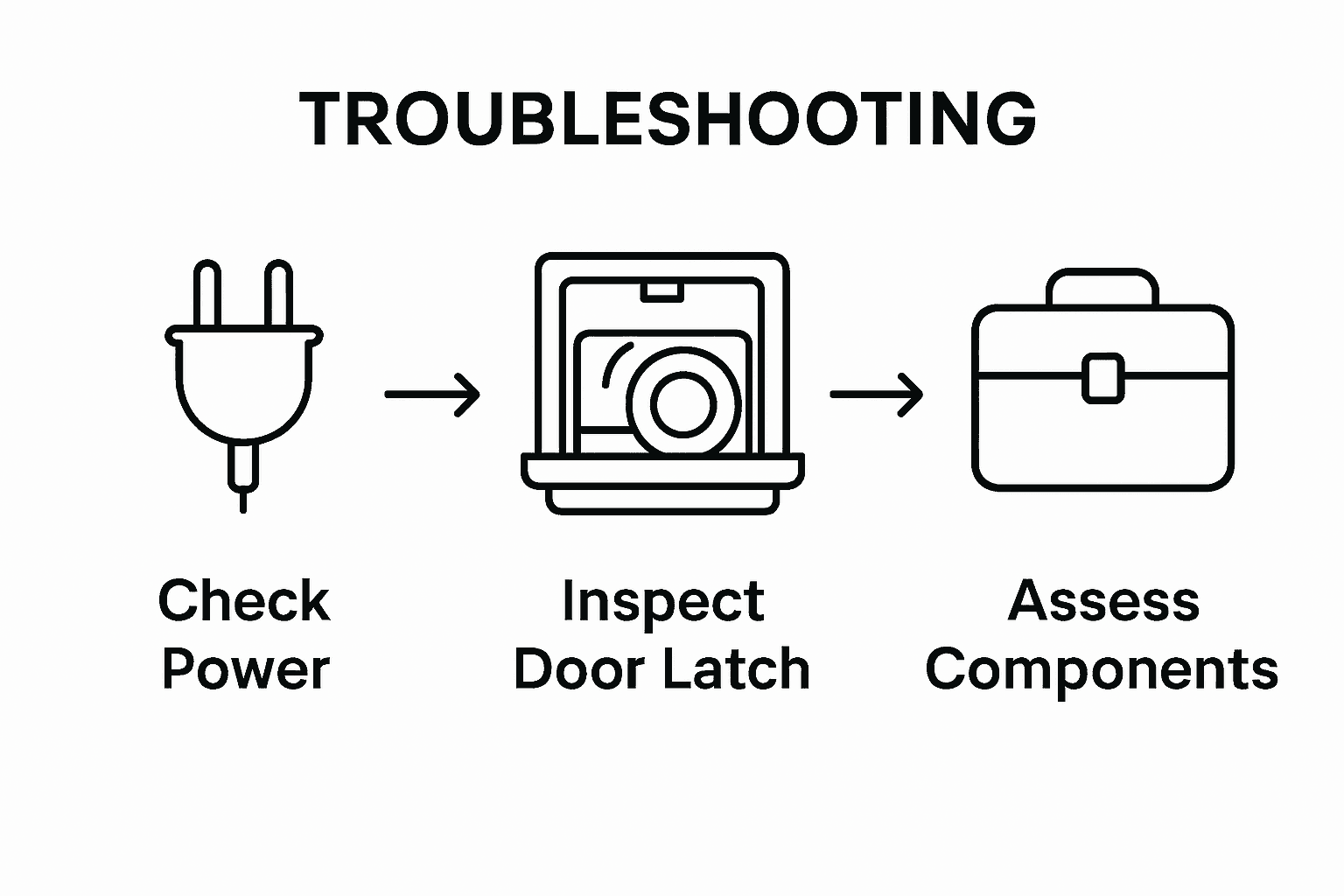 TROUBLESHOOTING

Check Power

Inspect Door Latch

Assess Components