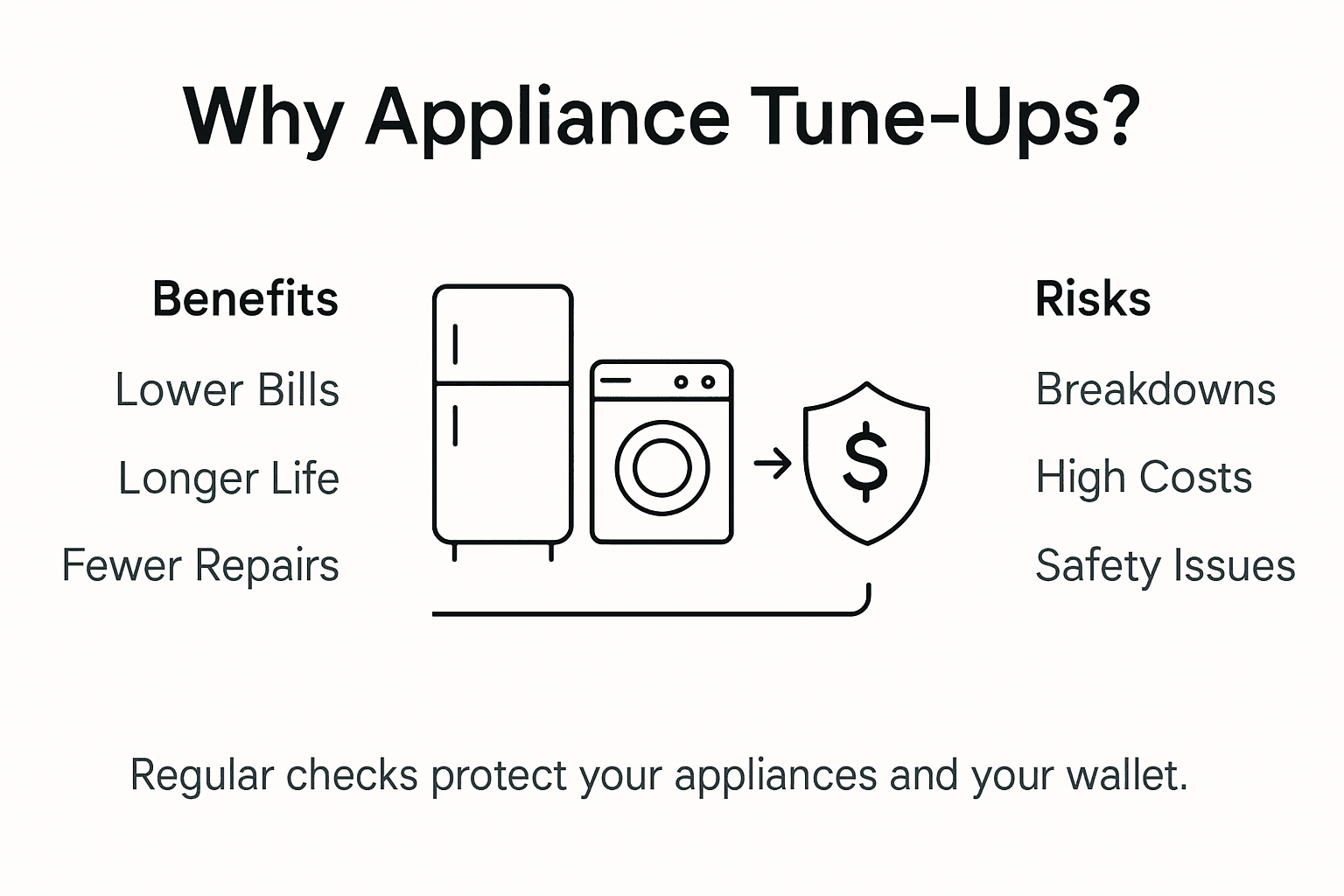 Why Appliance Tune-Ups?

Benefits

Lower Bills

Longer Life

Fewer Repairs

$

Risks

Breakdowns

High Costs

Safety Issues

Regular checks protect your appliances and your wallet.