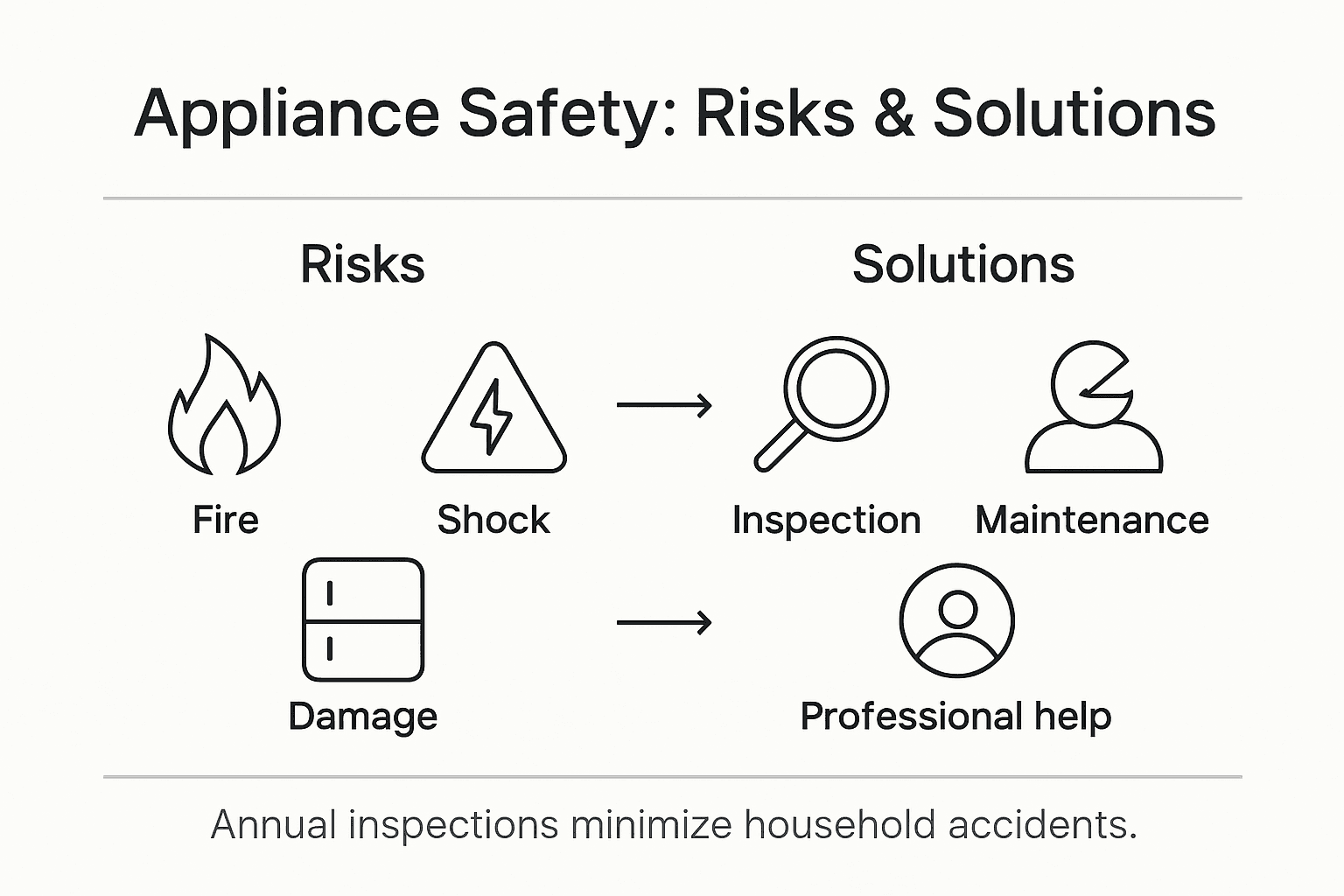 Appliance Safety: Risks & Solutions

Risks

Solutions

Fire

Shock

Inspection

Maintenance

Damage

Professional help

Annual inspections minimize household accidents.