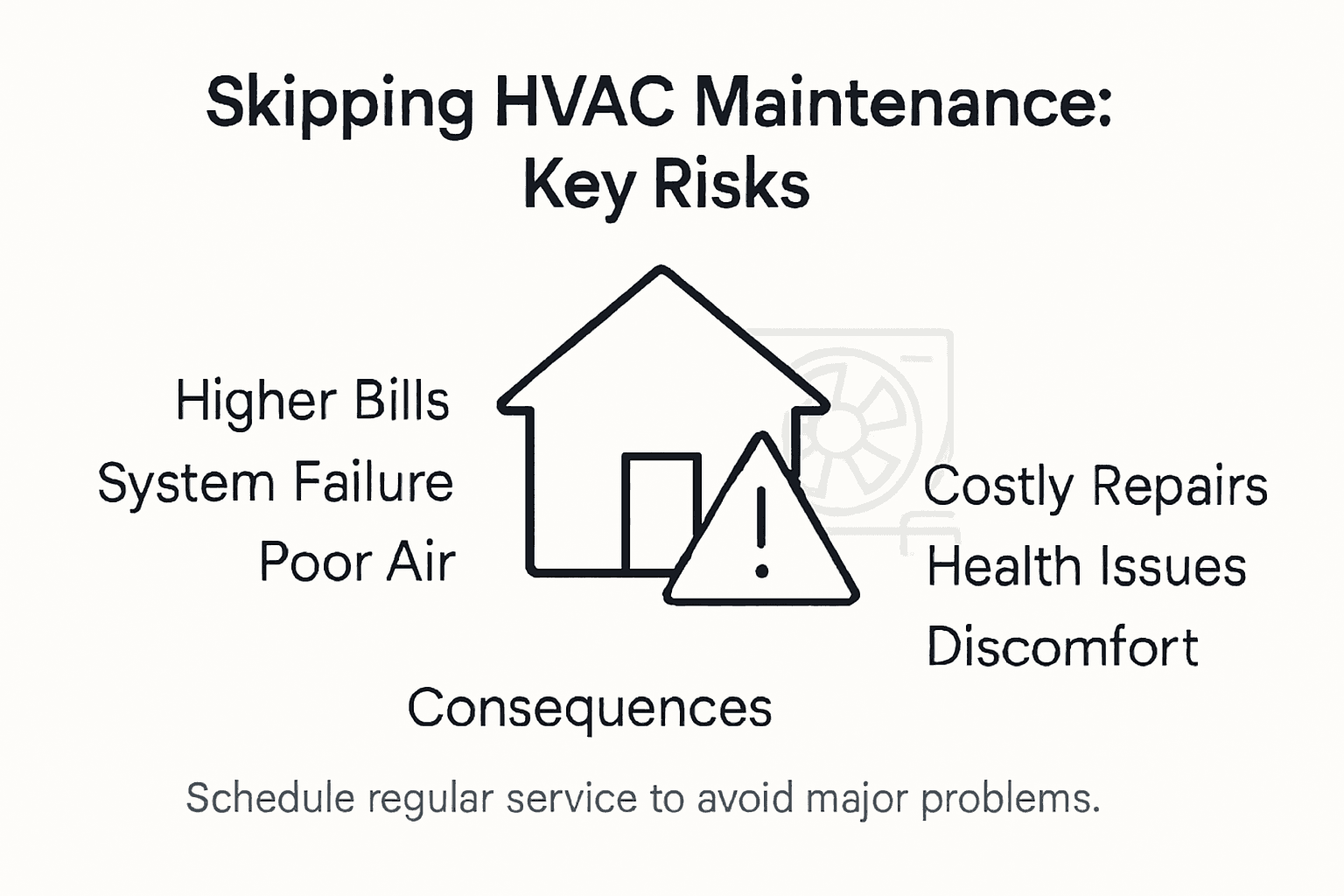 Skipping HVAC Maintenance: Key Risks

Higher Bills
System Failure
Poor Air

Costly Repairs
Health Issues
Discomfort

Consequences

Schedule regular service to avoid major problems.