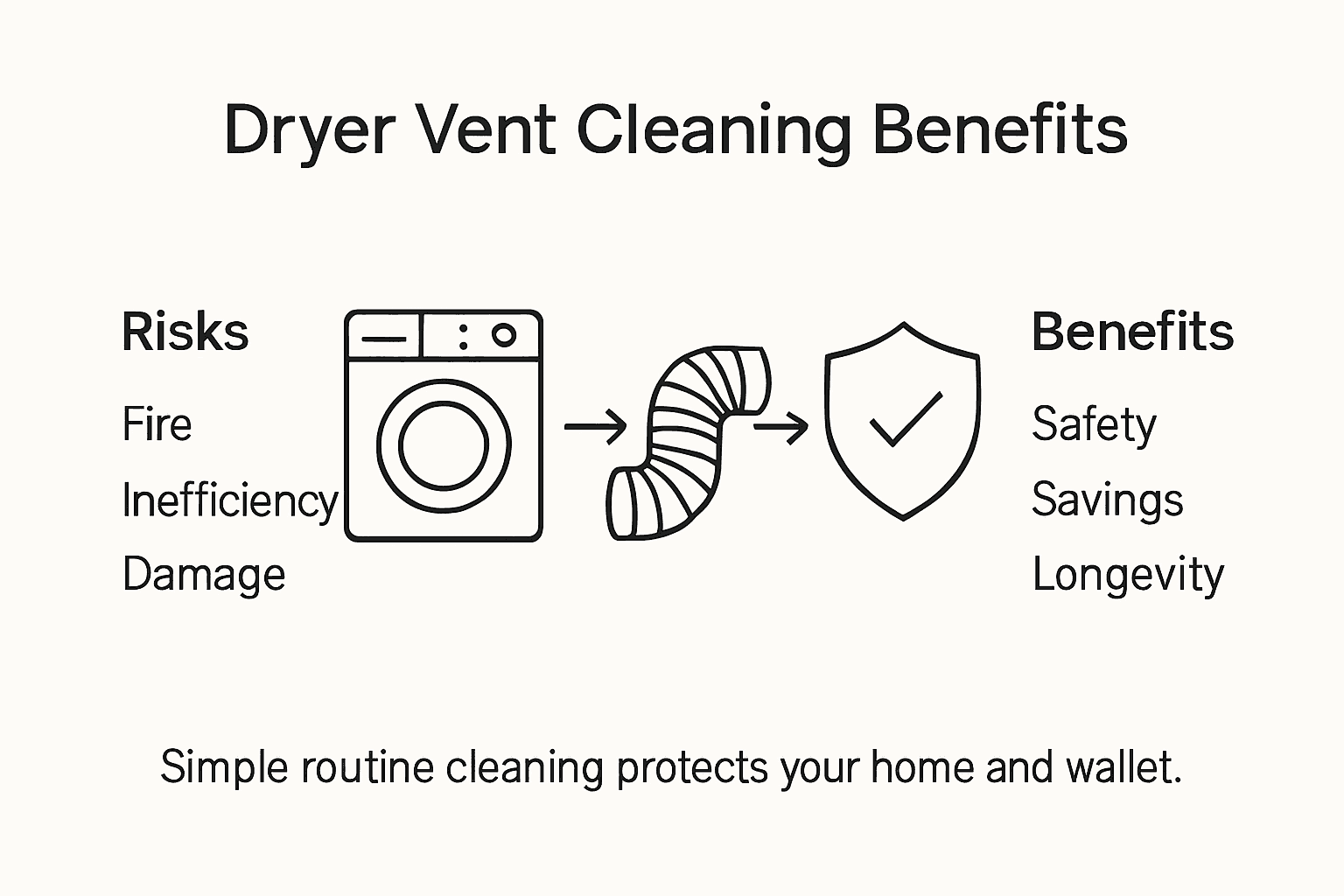 Dryer Vent Cleaning Benefits

Risks

Fire

Inefficiency

Damage

Benefits

Safety

Savings

Longevity

Simple routine cleaning protects your home and wallet.