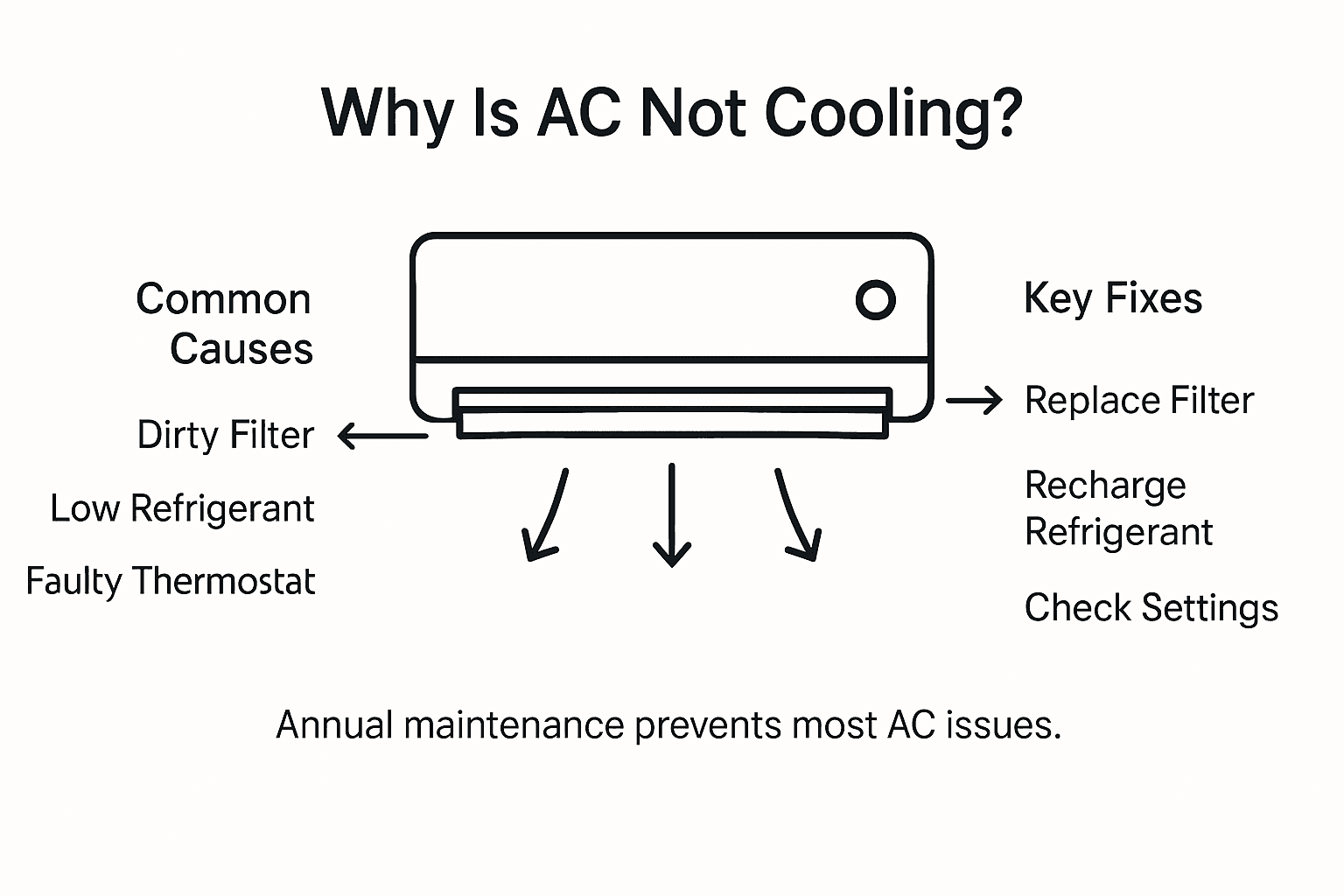 Why Is AC Not Cooling?

Common Causes

Dirty Filter

Low Refrigerant

Faulty Thermostat

Key Fixes

Replace Filter

Recharge Refrigerant

Check Settings

Annual maintenance prevents most AC issues.