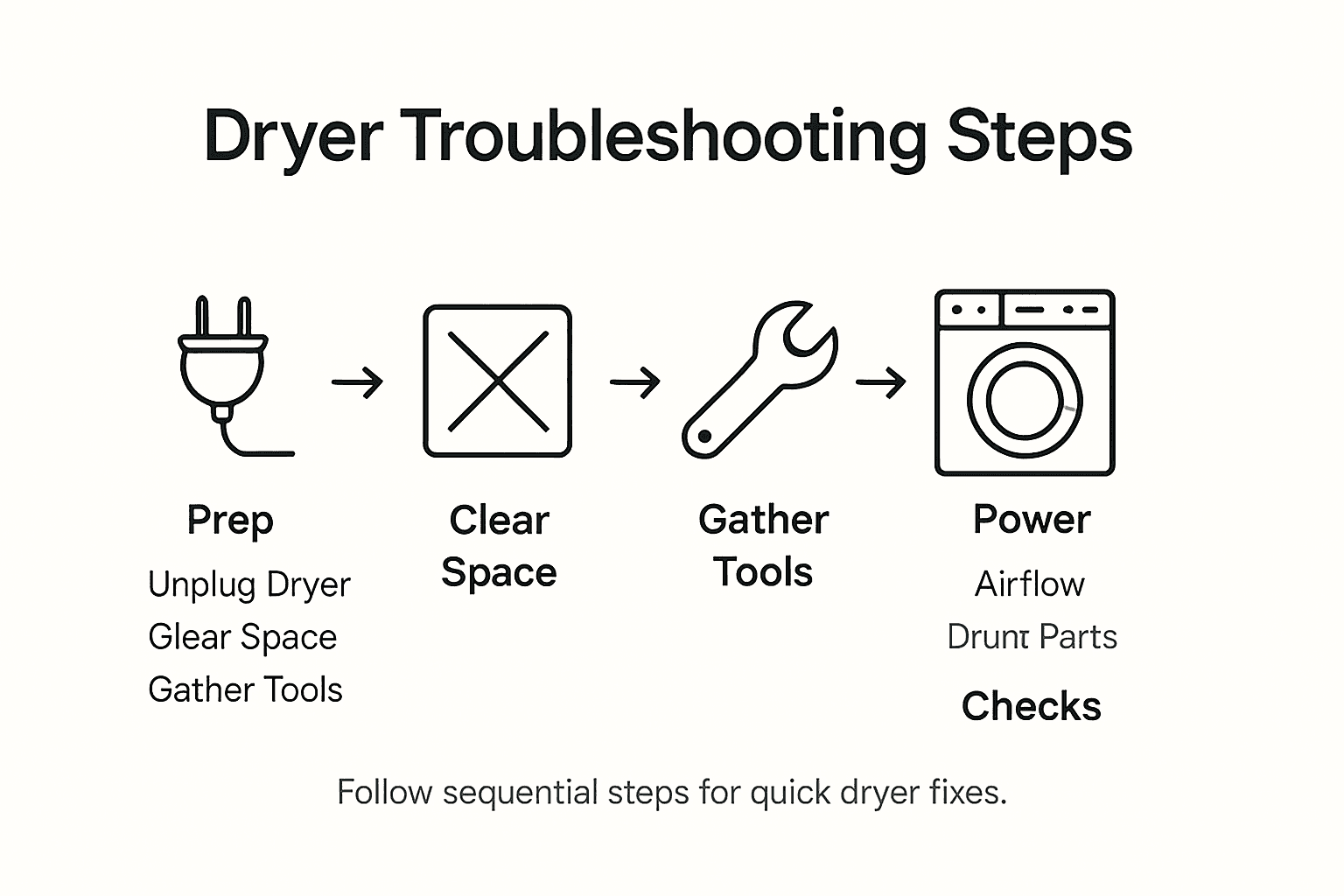 Dryer Troubleshooting Steps

Prep
Unplug Dryer
Glear Space
Gather Tools

Clear Space

Gather Tools

Power
Airflow
Drunt Parts
Checks

Follow sequential steps for quick dryer fixes.