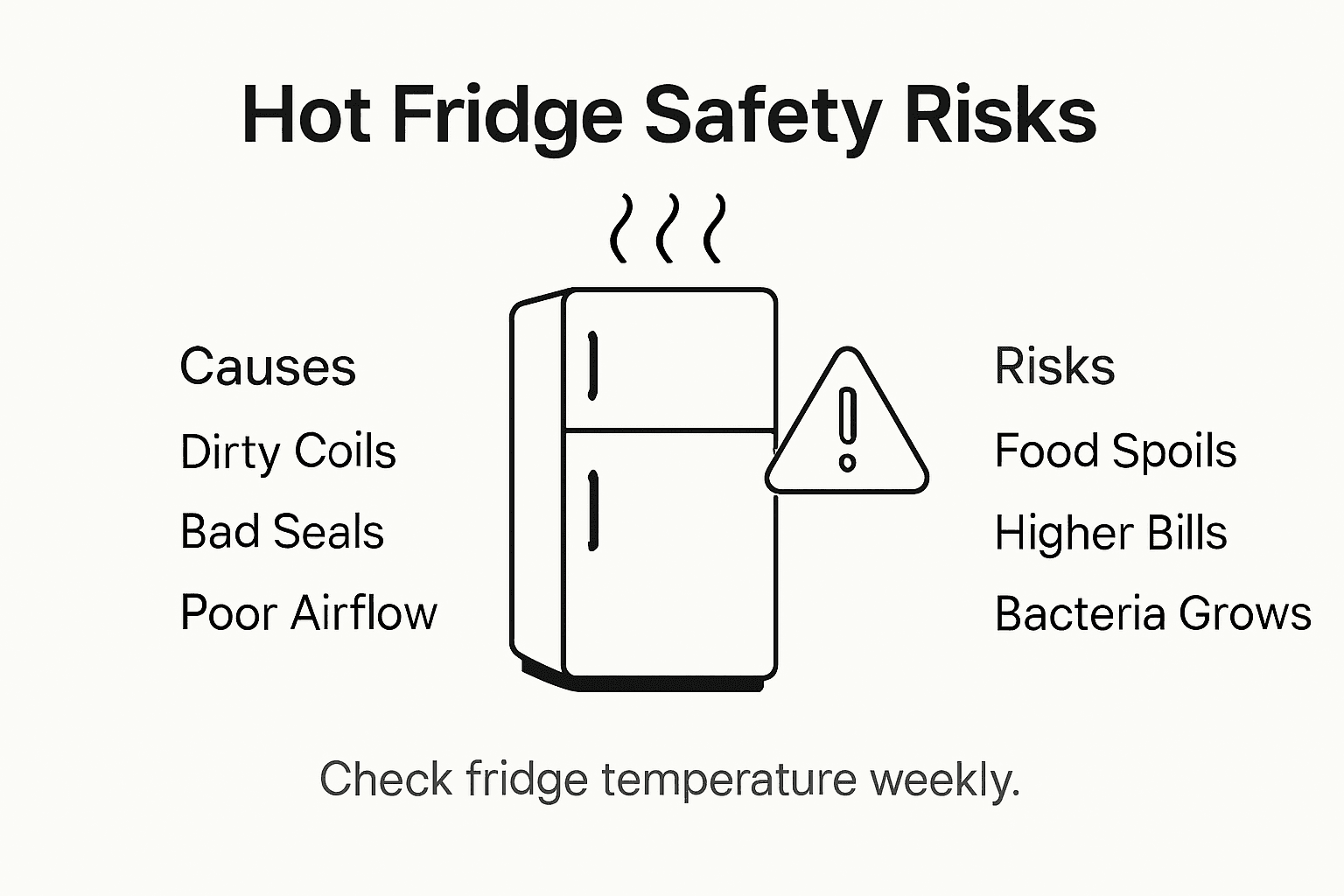 Hot Fridge Safety Risks

Causes

Dirty Coils

Bad Seals

Poor Airflow

Risks

Food Spoils

Higher Bills

Bacteria Grows

Check fridge temperature weekly.