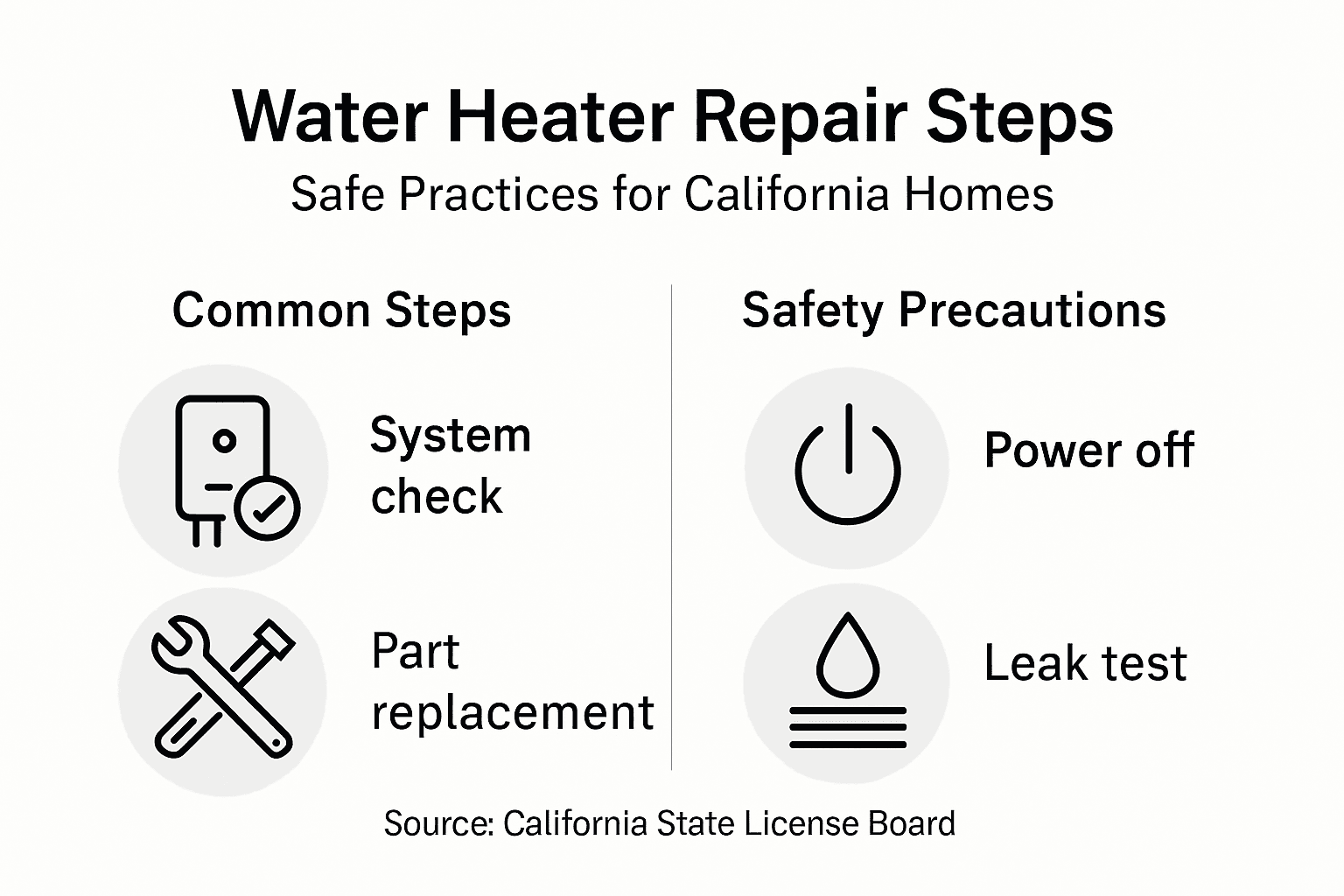 Water Heater Repair Steps
Safe Practices for California Homes

Common Steps

System check

Part replacement

Safety Precautions

Power off

Leak test

Source: California State License Board