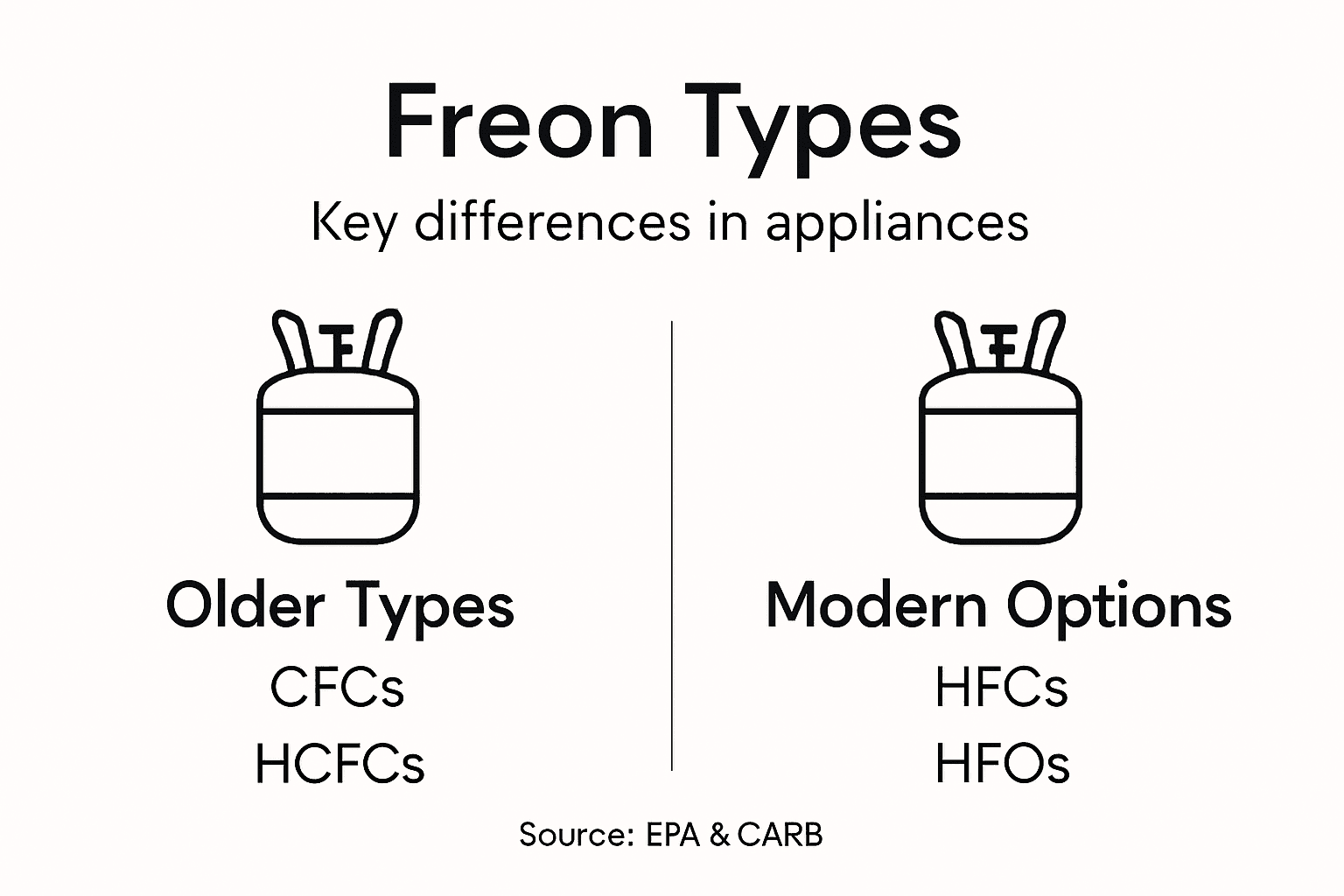 Freon Types

Key differences in appliances

Older Types
CFCs
HCFCs

Modern Options
HFCs
HFOs

Source: EPA & CARB